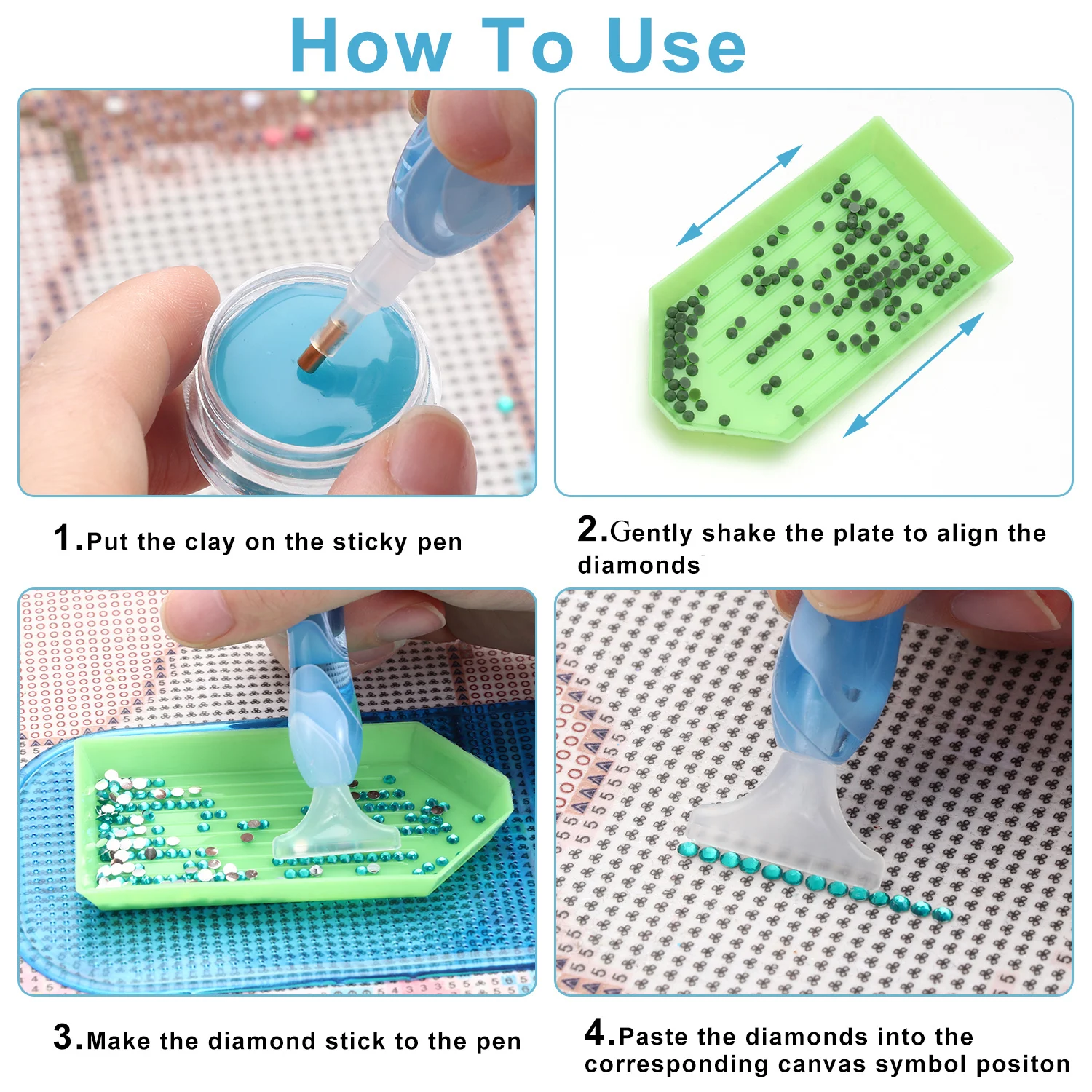 How To Use

1.Put the clay on the sticky pen

2.Gently shake the plate to align the diamonds

3.Make the diamond stick to the pen

4.Paste the diamonds into the corresponding canvas symbol positon