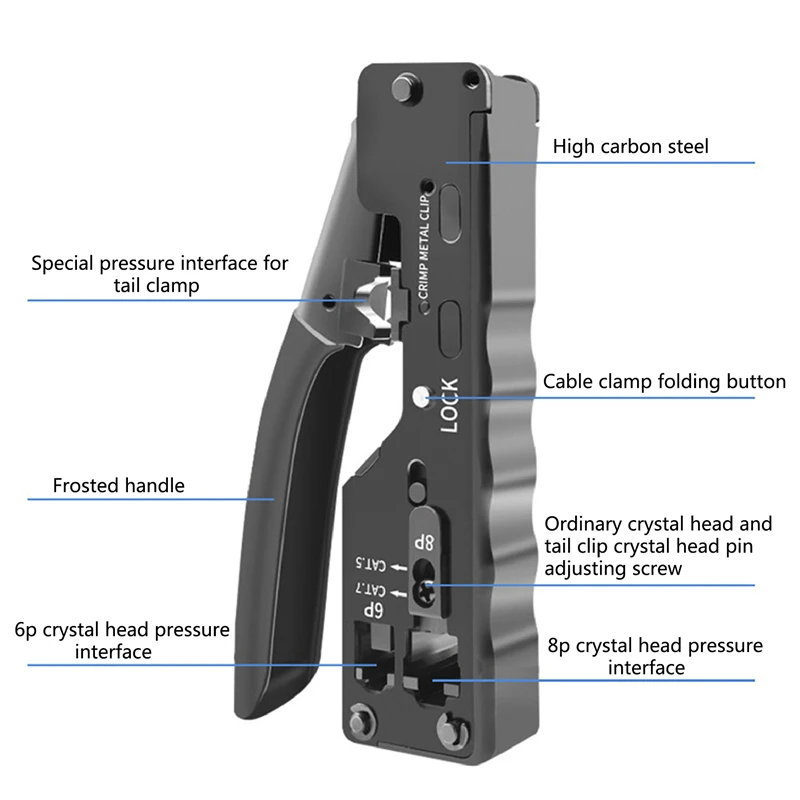 High carbon steel

Special pressure interface for tail clamp

CRIMP METAL CLIP

Cable clamp folding button

LOCK

Frosted handle

Ordinary crystal head and tail clip crystal head pin adjusting screw

8P

CAT.5

CAT.7

6P

6p crystal head pressure interface

8p crystal head pressure interface