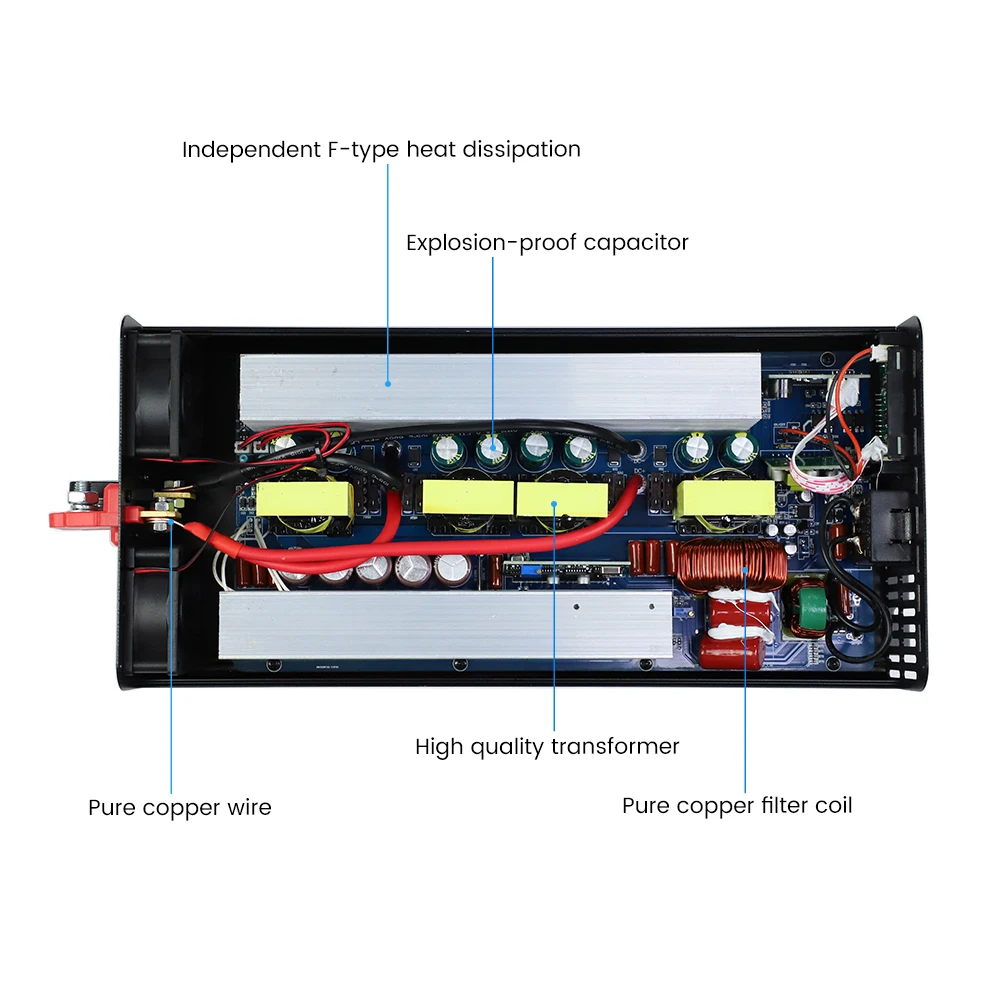 Independent F-type heat dissipation

Explosion-proof capacitor

High quality transformer

Pure copper wire

Pure copper filter coil