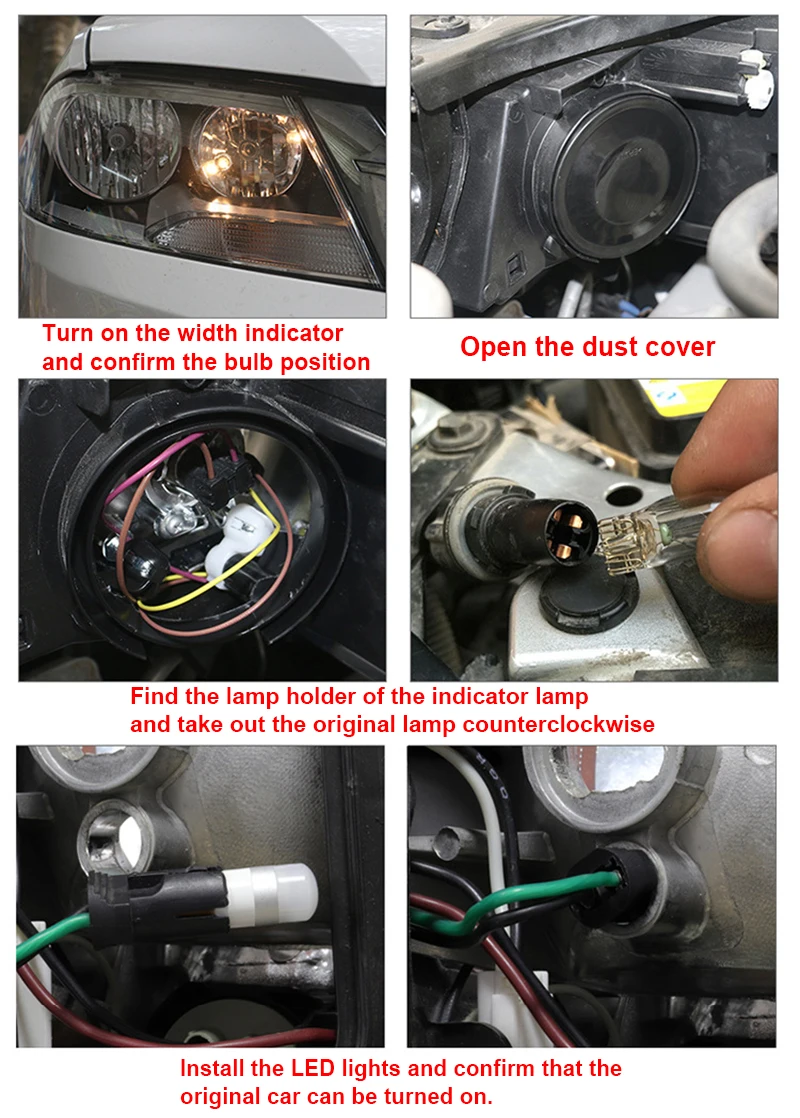 Turn on the width indicator and confirm the bulb position

Open the dust cover

Find the lamp holder of the indicator lamp and take out the original lamp counterclockwise

Install the LED lights and confirm that the original car can be turned on.