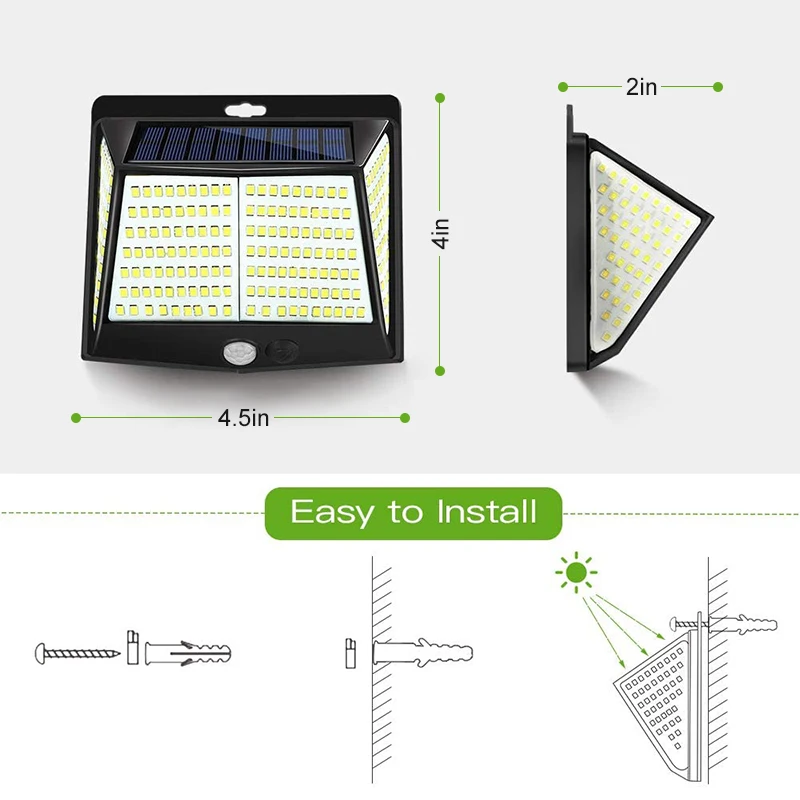 2in

4in

4.5in

Easy to Install