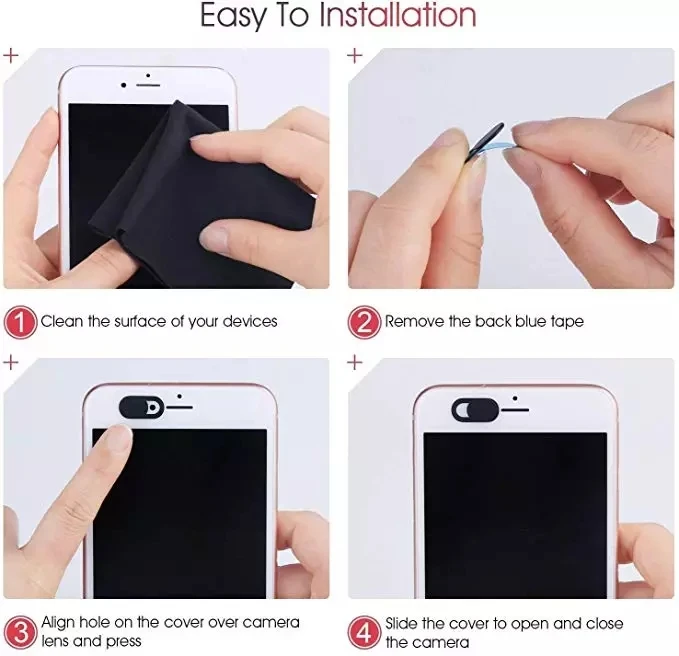 Easy To Installation

+

+

1 Clean the surface of your devices

2 Remove the back blue tape

+

+

3 Align hole on the cover over camera lens and press

4 Slide the cover to open and close the camera