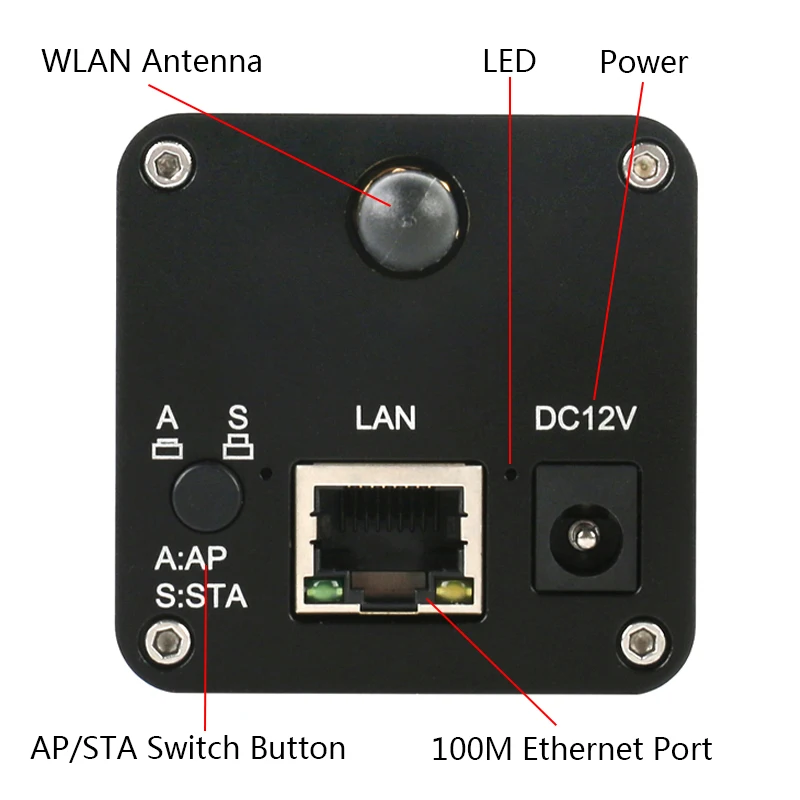 WLAN Antenna

LED

Power

A

S

LAN

DC12V

A:AP
S:STA

AP/STA Switch Button

100M Ethernet Port