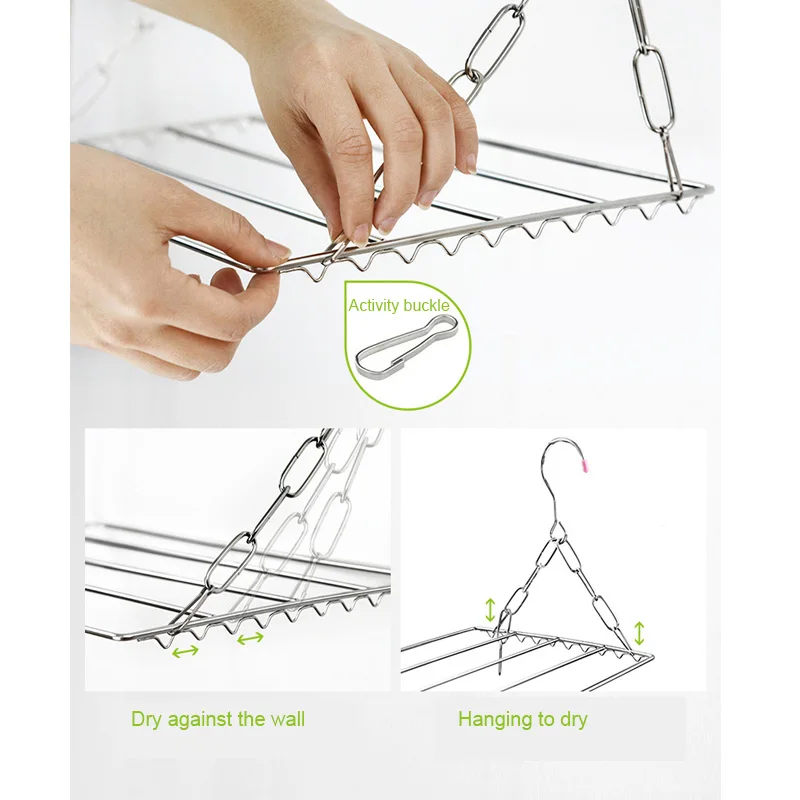 Activity buckle

Dry against the wall

Hanging to dry