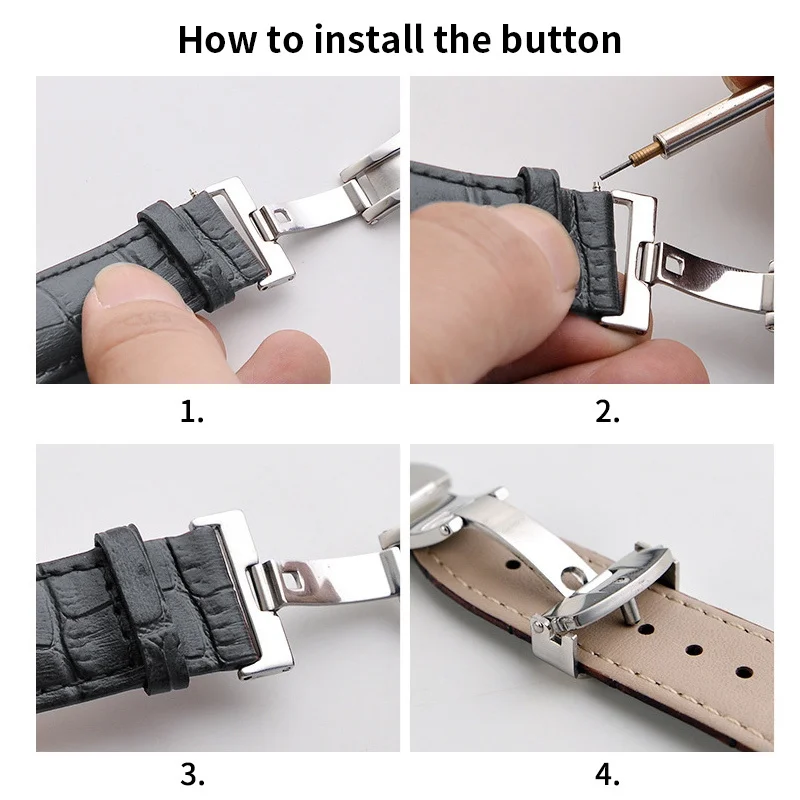 How to install the button

1.

2.

3.

4.