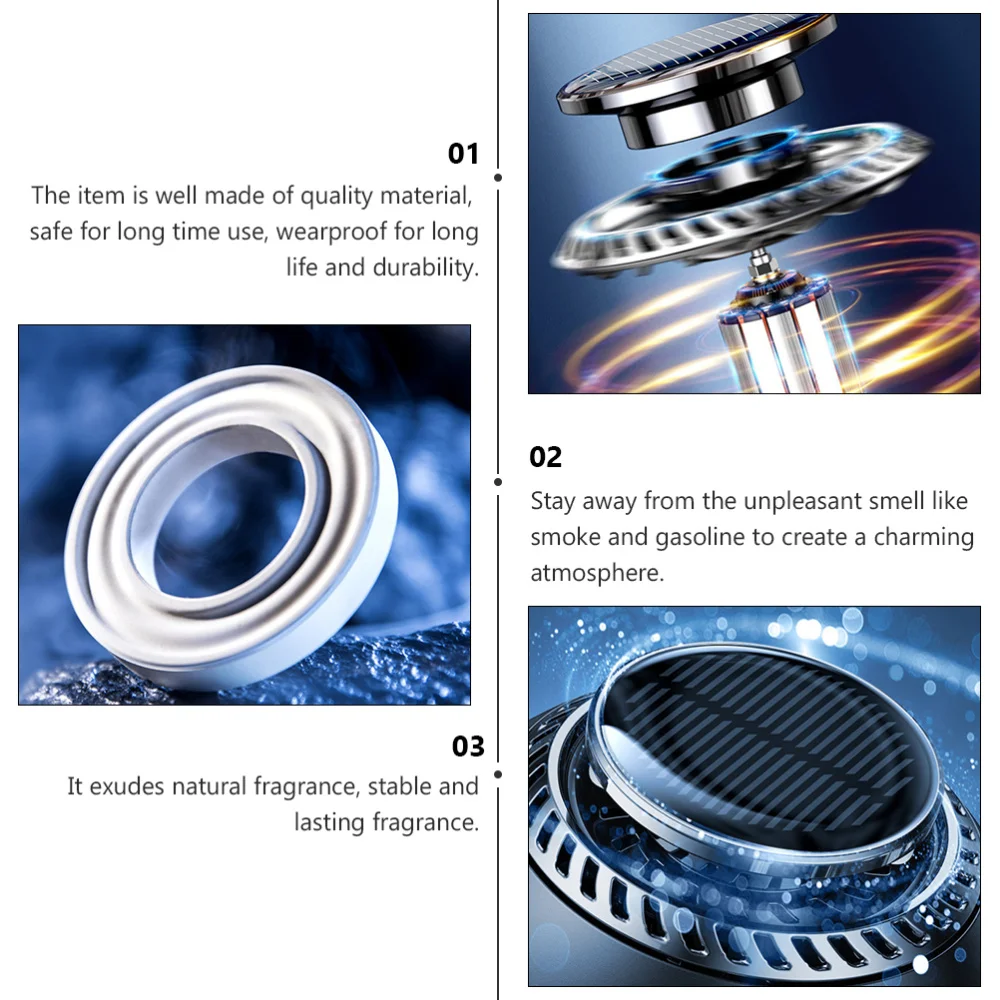 01

The item is well made of quality material, safe for long time use, wearproof for long life and durability.

02

Stay away from the unpleasant smell like smoke and gasoline to create a charming atmosphere.

03

It exudes natural fragrance, stable and lasting fragrance.