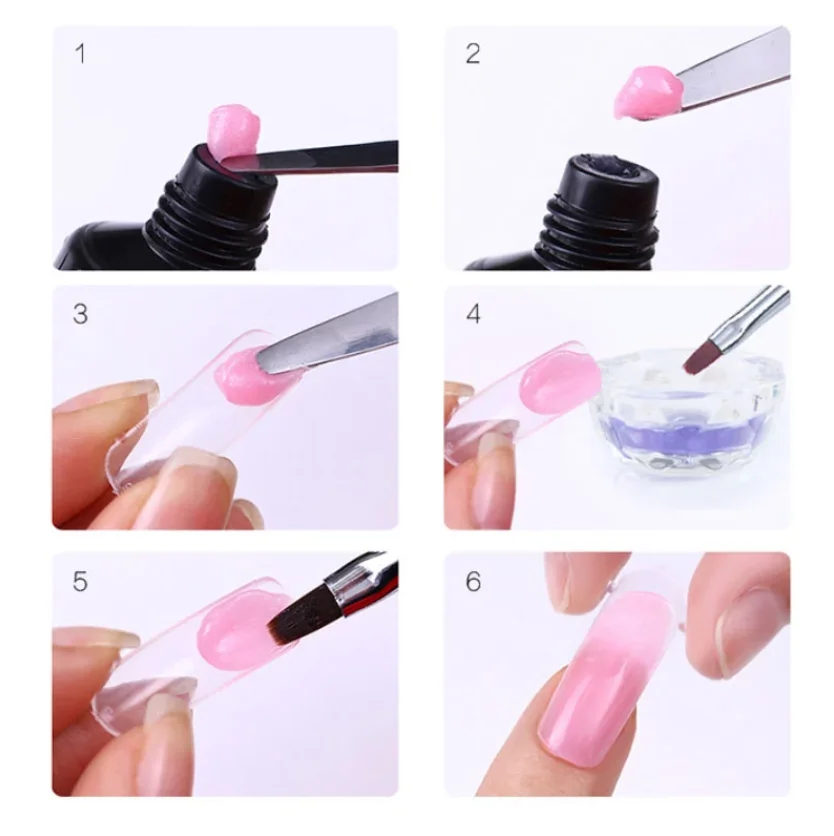 1

2

3

4

5

6