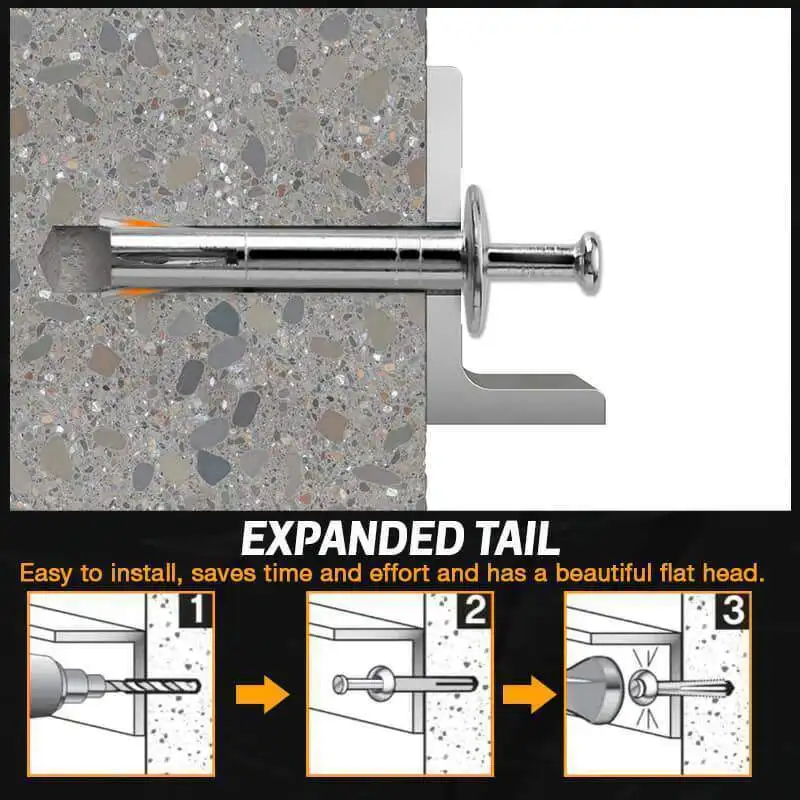 EXPANDED TAIL

Easy to install, saves time and effort and has a beautiful flat head.

1

2

3