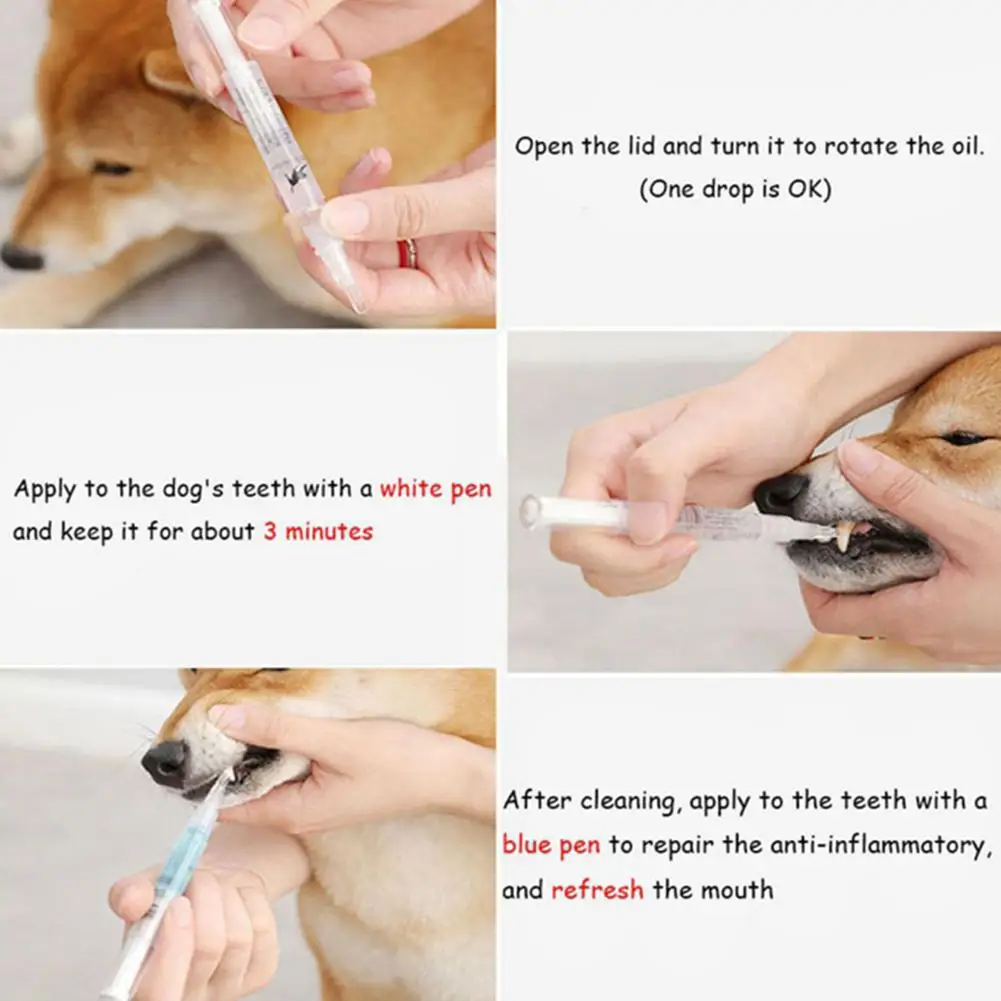 Open the lid and turn it to rotate the oil.
(One drop is OK)

Apply to the dog's teeth with a white pen and keep it for about 3 minutes

After cleaning, apply to the teeth with a blue pen to repair the anti-inflammatory, and refresh the mouth