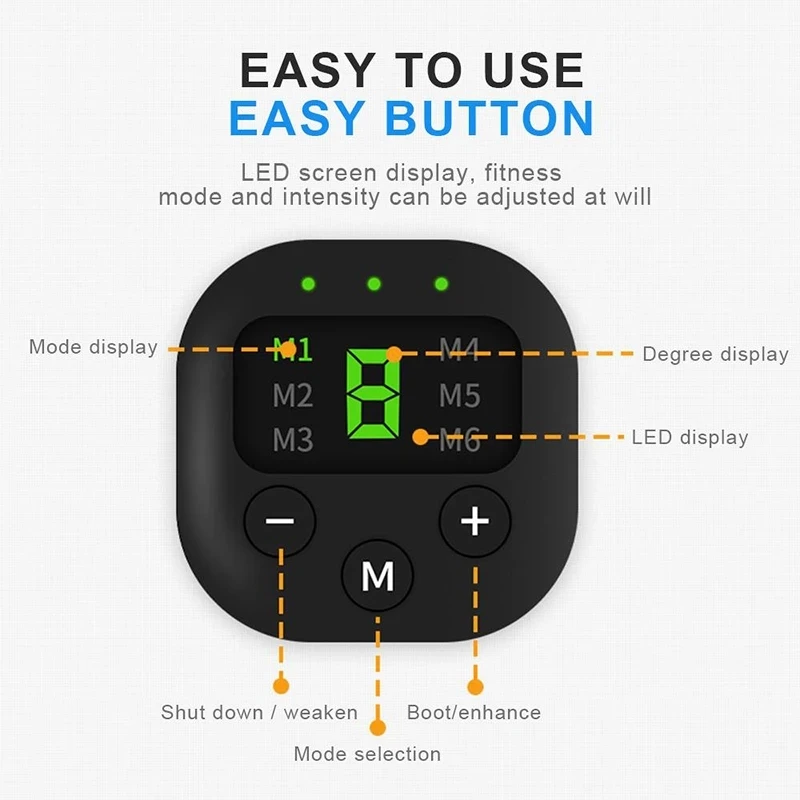 EASY TO USE
EASY BUTTON

LED screen display, fitness mode and intensity can be adjusted at will

Mode display

M1 M2 M3

8

M4 M5 M6

Degree display

LED display

−

M

+

Shut down / weaken

Boot/enhance

Mode selection