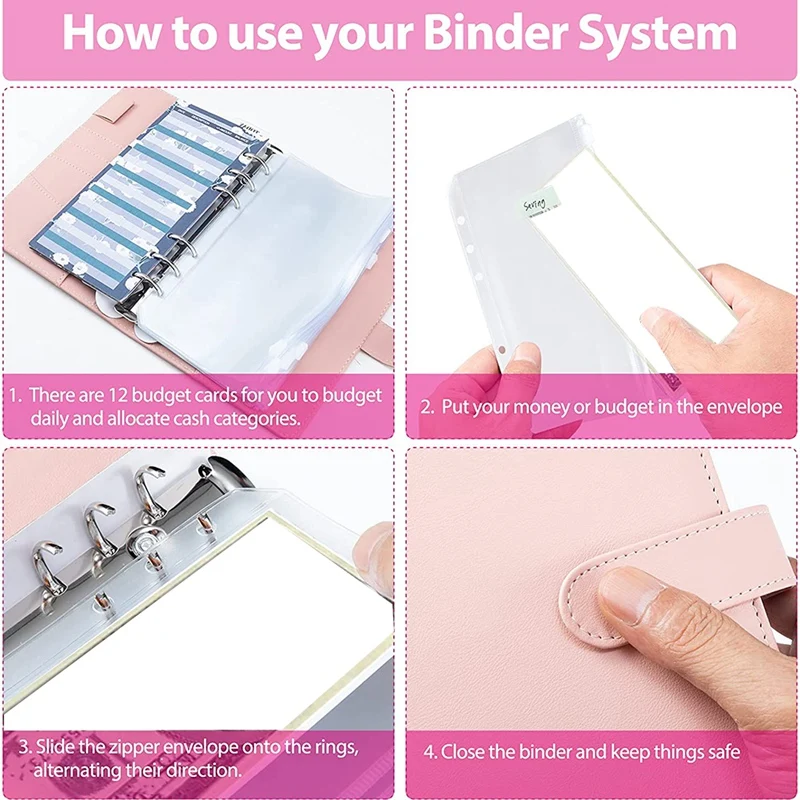 How to use your Binder System

1. There are 12 budget cards for you to budget daily and allocate cash categories.

Saving

2. Put your money or budget in the envelope

3. Slide the zipper envelope onto the rings, alternating their direction.

4. Close the binder and keep things safe