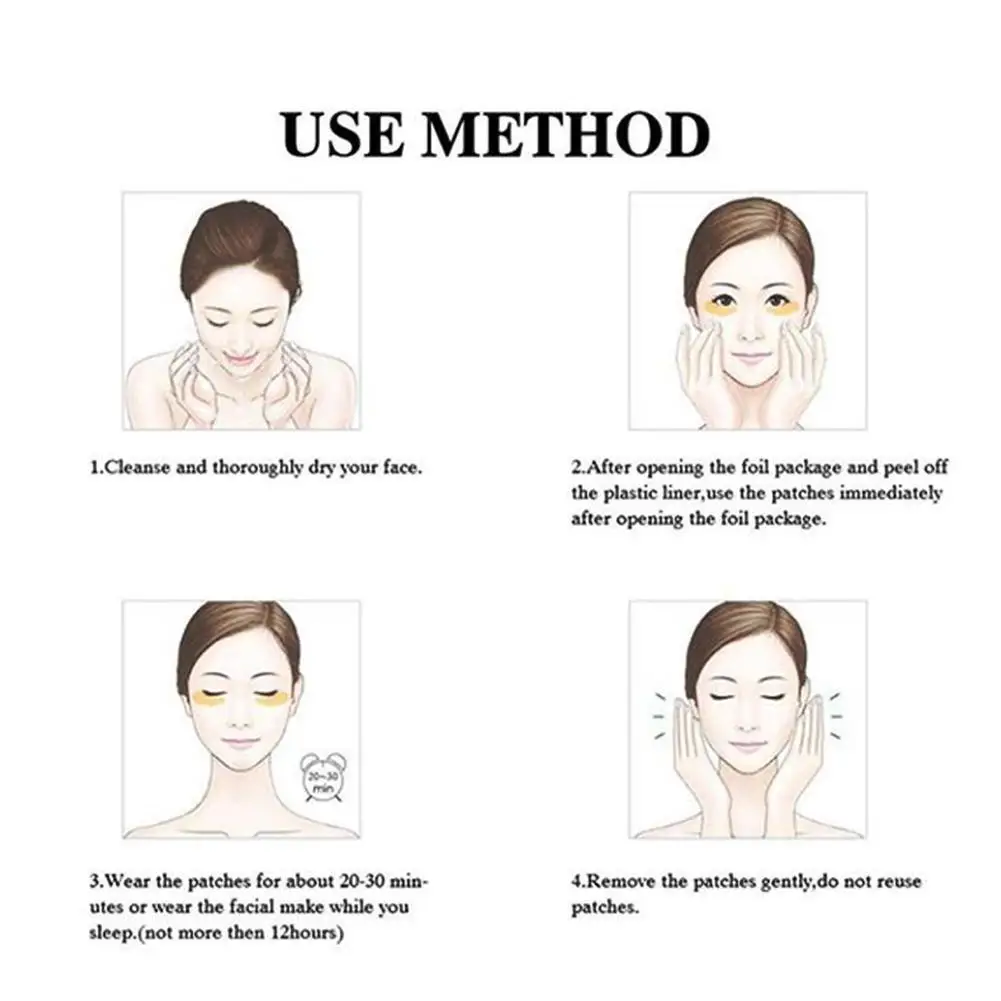 USE METHOD

1.Cleanse and thoroughly dry your face.

2.After opening the foil package and peel off the plastic liner,use the patches immediately after opening the foil package.

20~30 min

3.Wear the patches for about 20-30 minutes or wear the facial make while you sleep.(not more then 12hours)

4.Remove the patches gently,do not reuse patches.