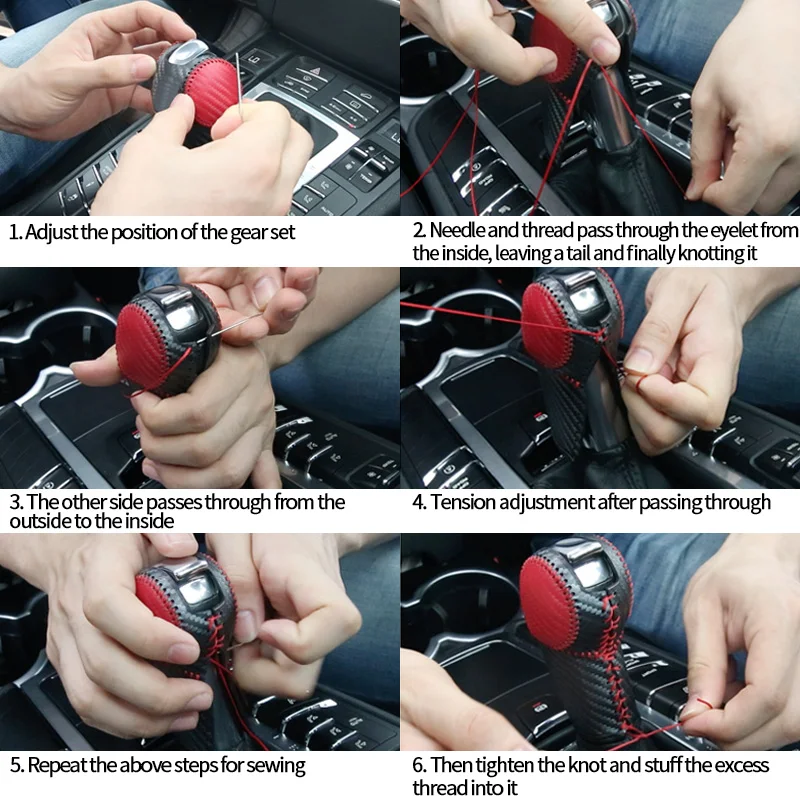 1. Adjust the position of the gear set

2. Needle and thread pass through the eyelet from the inside, leaving a tail and finally knotting it

3. The other side passes through from the outside to the inside

4. Tension adjustment after passing through

5. Repeat the above steps for sewing

6. Then tighten the knot and stuff the excess thread into it