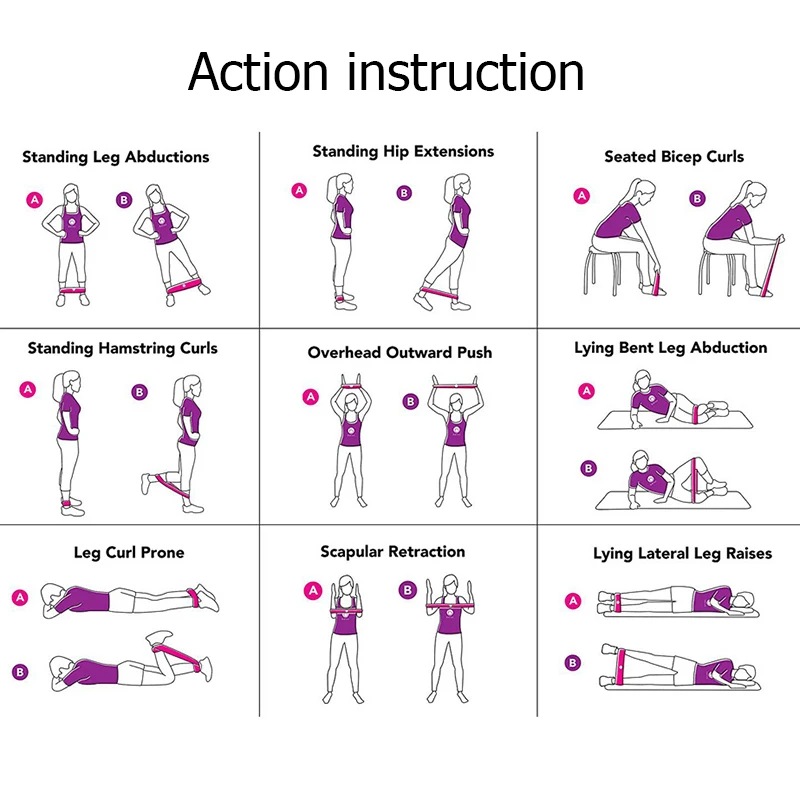 Action instruction

Standing Leg Abductions
A B

Standing Hip Extensions
A B

Seated Bicep Curls
A B

Standing Hamstring Curls
A B

Overhead Outward Push
A B

Lying Bent Leg Abduction
A
B

Leg Curl Prone
A
B

Scapular Retraction
A B

Lying Lateral Leg Raises
A
B