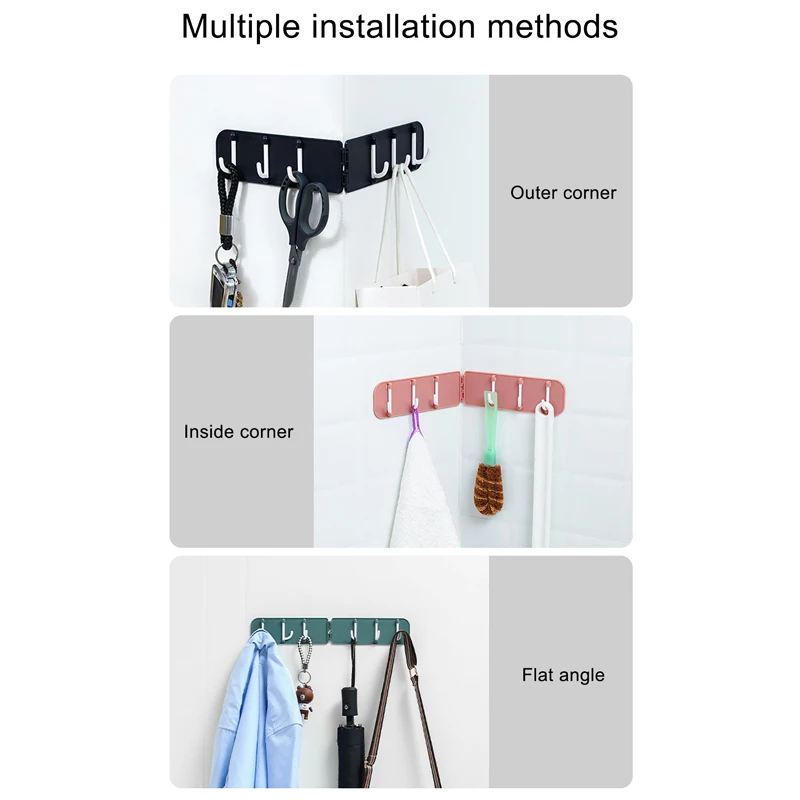 Multiple installation methods

Outer corner

Inside corner

Flat angle