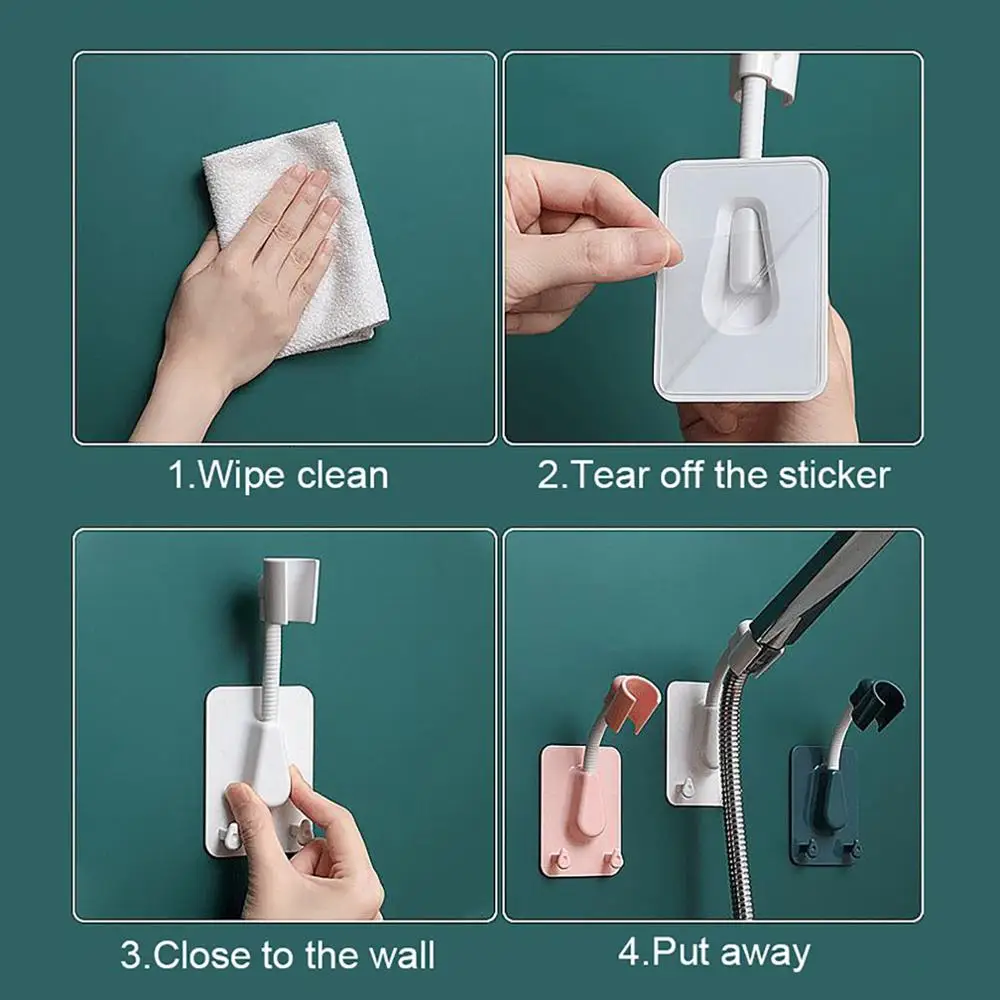 1.Wipe clean

2.Tear off the sticker

3.Close to the wall

4.Put away