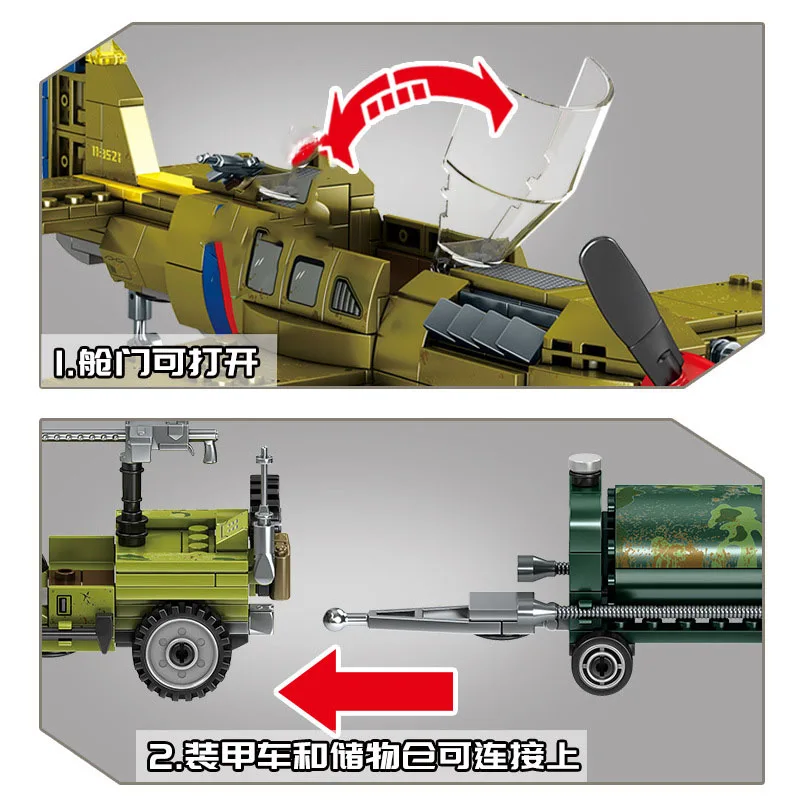 113521

1.舱门可打开

2.装甲车和储物仓可连接上