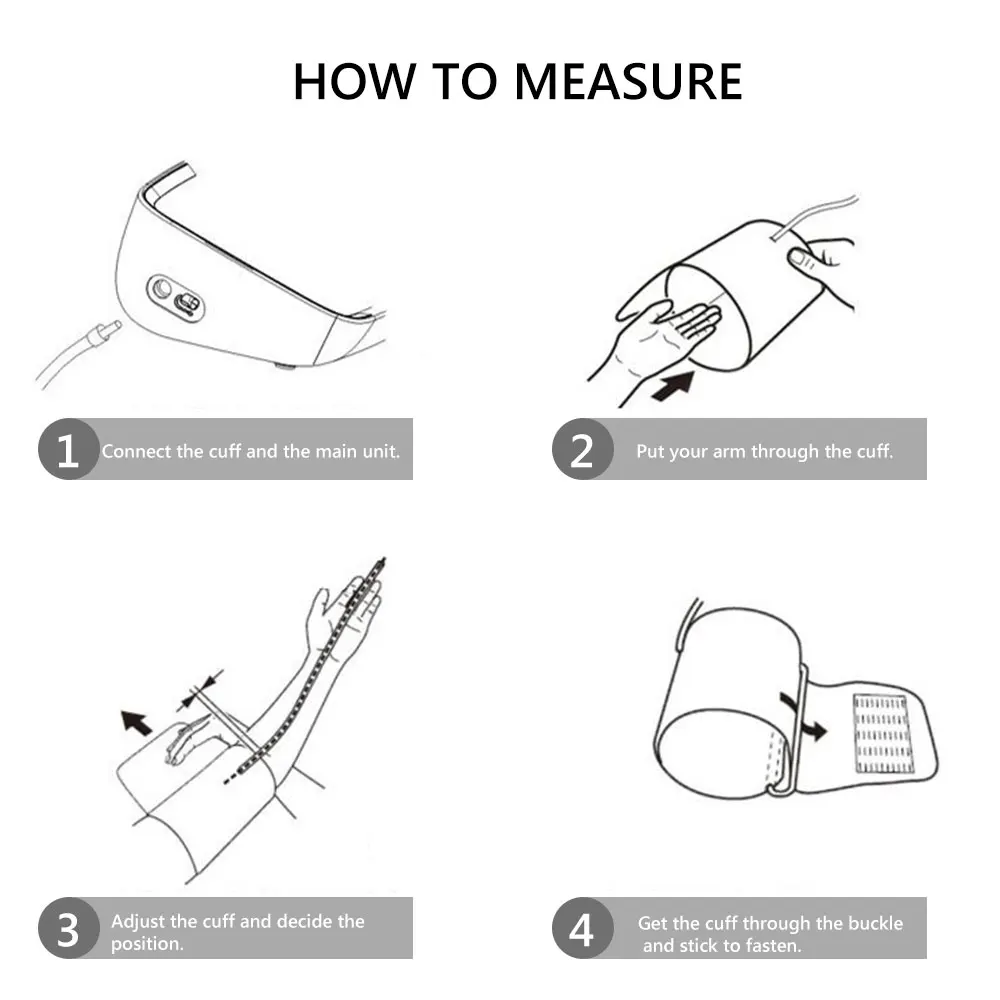 HOW TO MEASURE

1 Connect the cuff and the main unit.

2 Put your arm through the cuff.

3 Adjust the cuff and decide the position.

4 Get the cuff through the buckle and stick to fasten.