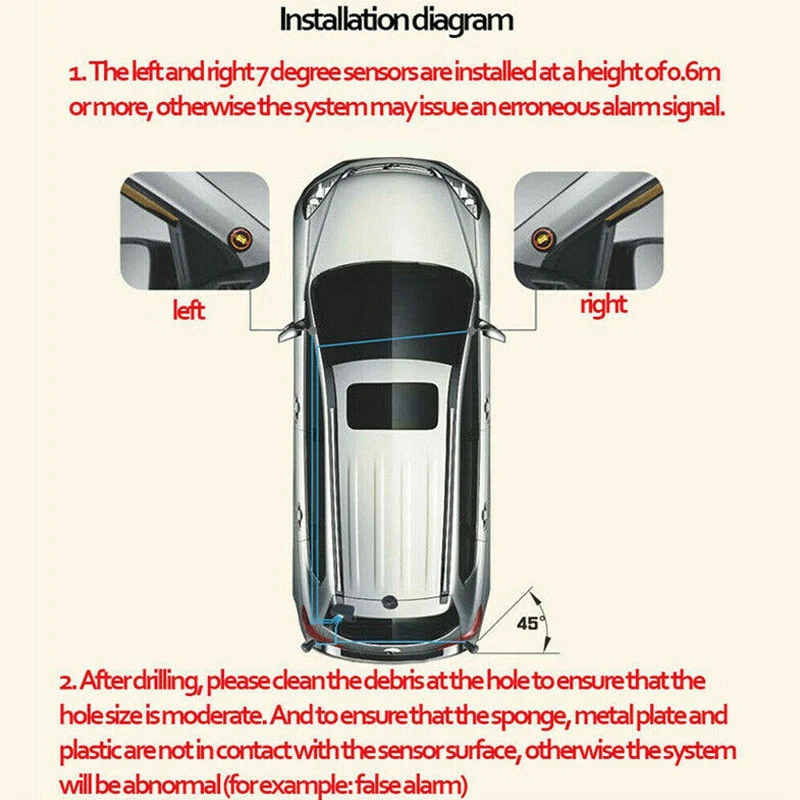 Installation diagram

1. The left and right 7 degree sensors are installed at a height of 0.6m or more, otherwise the system may issue an erroneous alarm signal.

left

right

45°

2. After drilling, please clean the debris at the hole to ensure that the hole size is moderate. And to ensure that the sponge, metal plate and plastic are not in contact with the sensor surface, otherwise the system will be abnormal (for example: false alarm)