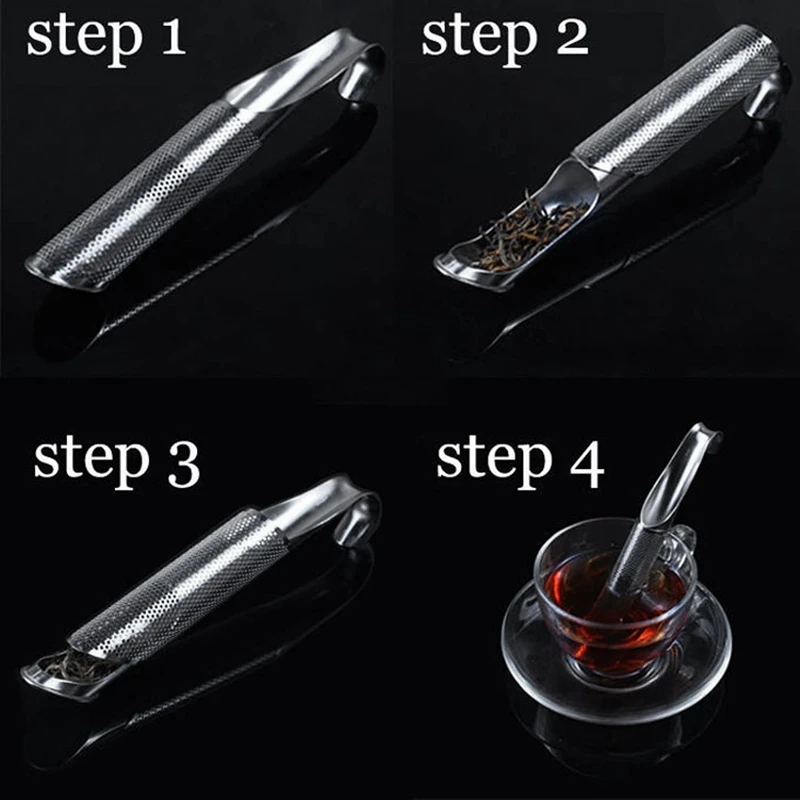 step 1

step 2

step 3

step 4