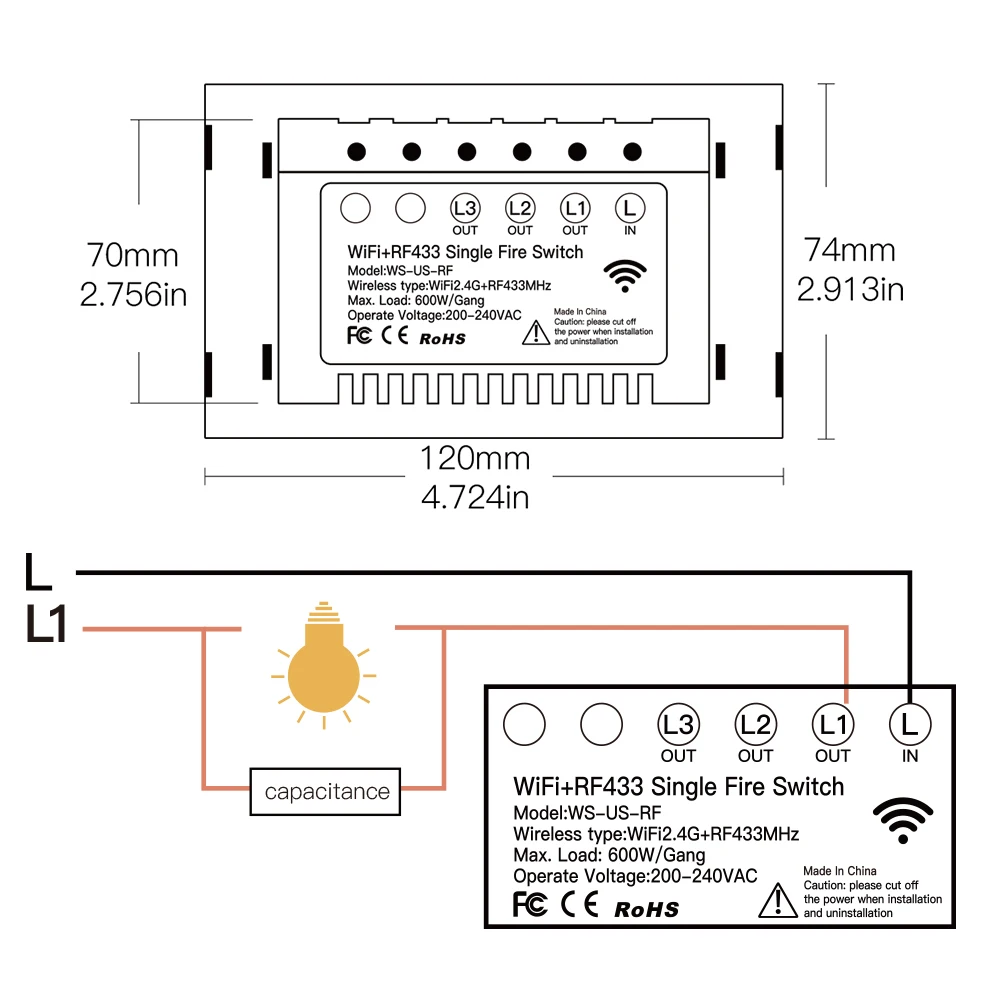 70mm
2.756in

L3 OUT L2 OUT L1 OUT L IN

WiFi+RF433 Single Fire Switch
Model:WS-US-RF
Wireless type:WiFi2.4G+RF433MHz
Max. Load: 600W/Gang
Operate Voltage:200-240VAC
FC CE RoHS

Made In China
Caution: please cut off the power when installation and uninstallation

74mm
2.913in

120mm
4.724in

L
L1

capacitance

L3 OUT L2 OUT L1 OUT L IN

WiFi+RF433 Single Fire Switch
Model:WS-US-RF
Wireless type:WiFi2.4G+RF433MHz
Max. Load: 600W/Gang
Operate Voltage:200-240VAC
FC CE RoHS

Made In China
Caution: please cut off the power when installation and uninstallation