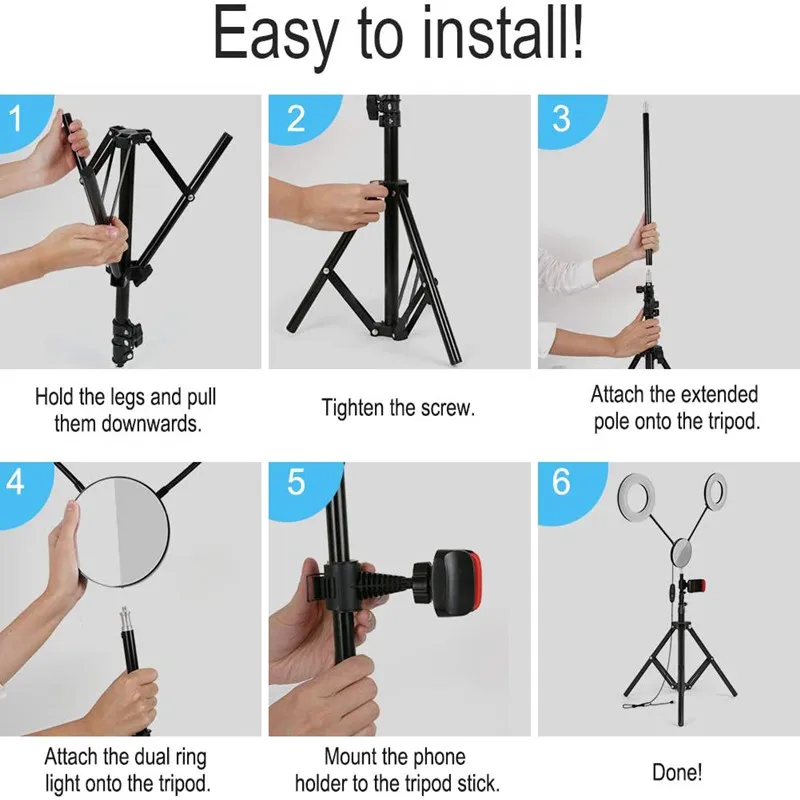 Easy to install!

1

Hold the legs and pull them downwards.

2

Tighten the screw.

3

Attach the extended pole onto the tripod.

4

Attach the dual ring light onto the tripod.

5

Mount the phone holder to the tripod stick.

6

Done!