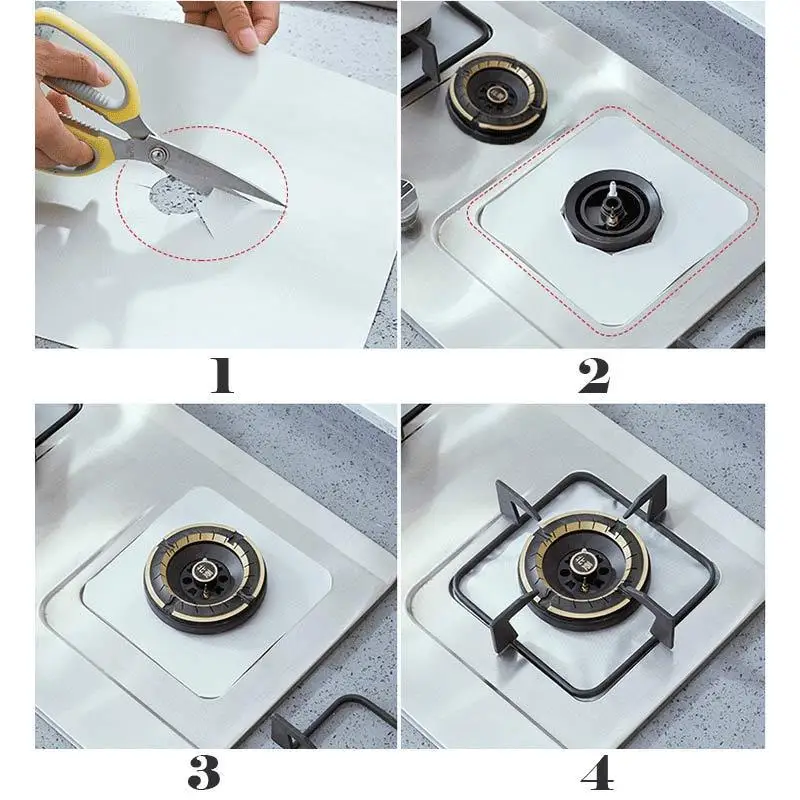 1

2

3

4