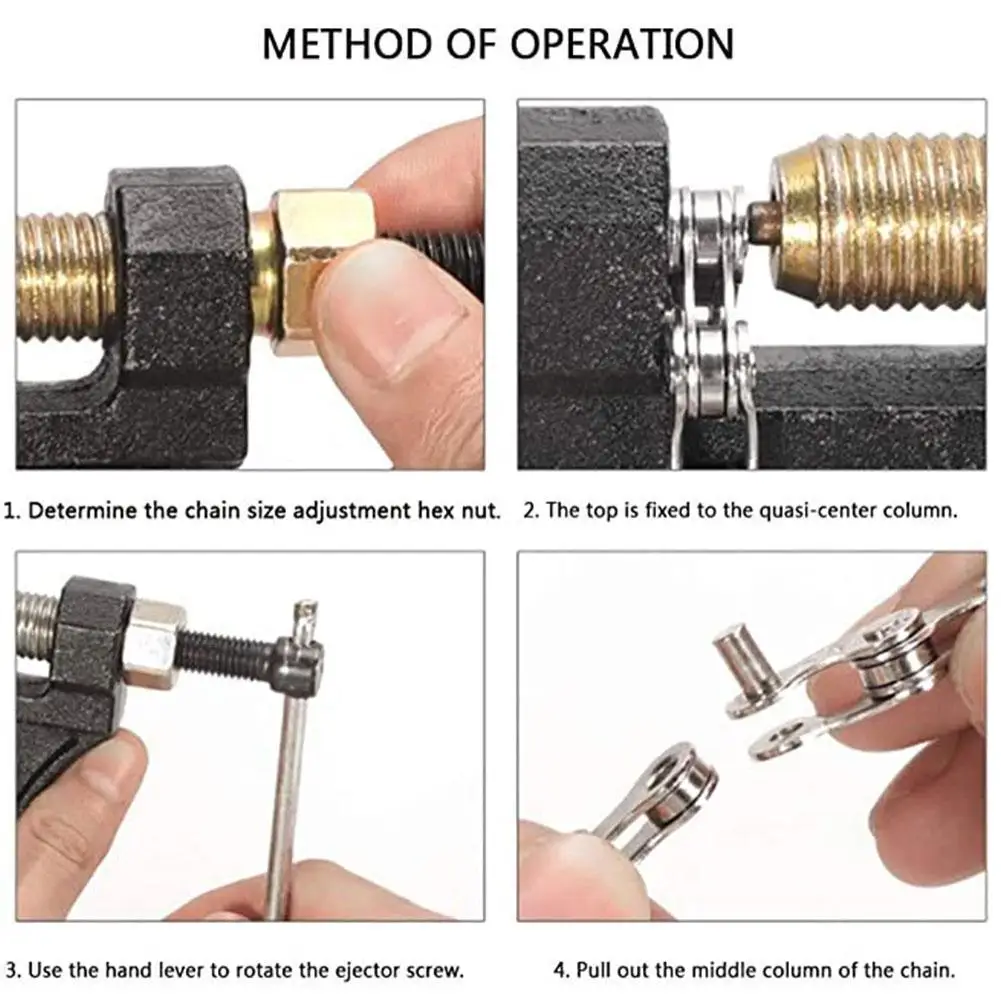 METHOD OF OPERATION

1. Determine the chain size adjustment hex nut.

2. The top is fixed to the quasi-center column.

3. Use the hand lever to rotate the ejector screw.

4. Pull out the middle column of the chain.