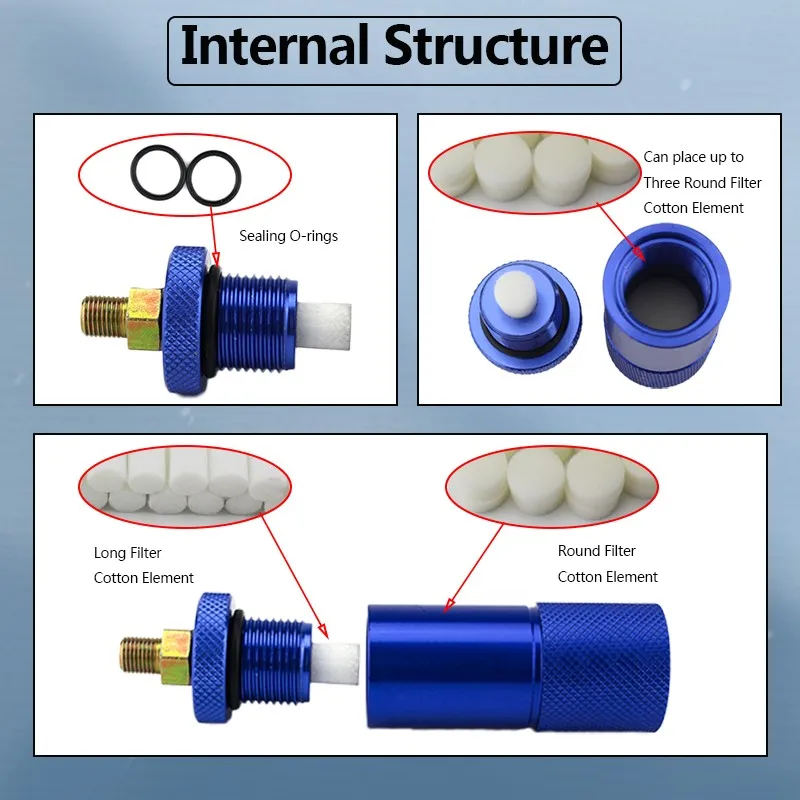 Internal Structure

Sealing O-rings

Can place up to Three Round Filter Cotton Element

Long Filter Cotton Element

Round Filter Cotton Element