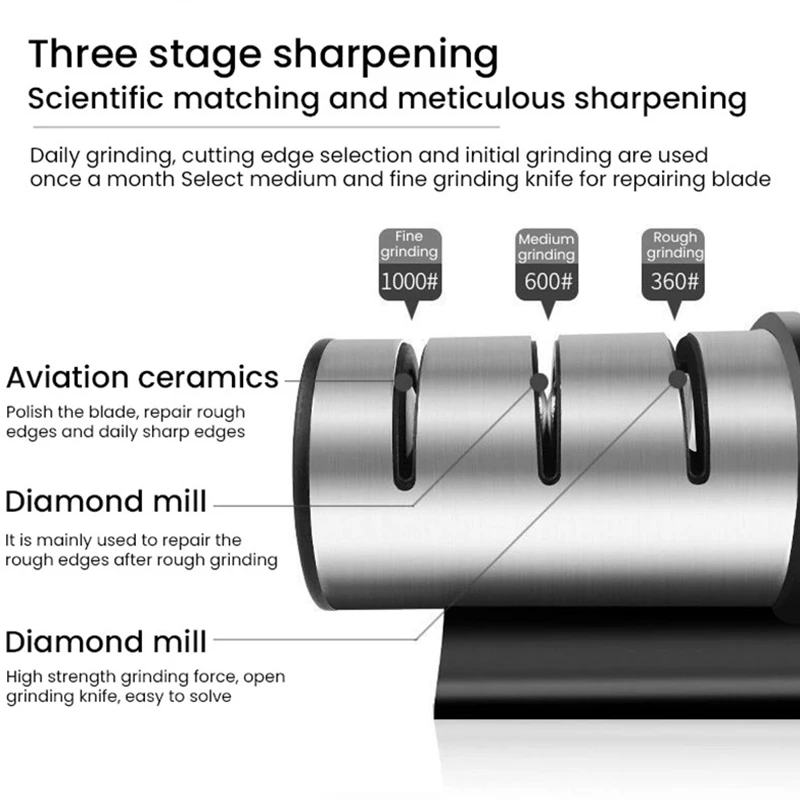 Three stage sharpening
Scientific matching and meticulous sharpening

Daily grinding, cutting edge selection and initial grinding are used once a month Select medium and fine grinding knife for repairing blade

Fine grinding
1000#

Medium grinding
600#

Rough grinding
360#

Aviation ceramics
Polish the blade, repair rough edges and daily sharp edges

Diamond mill
It is mainly used to repair the rough edges after rough grinding

Diamond mill
High strength grinding force, open grinding knife, easy to solve