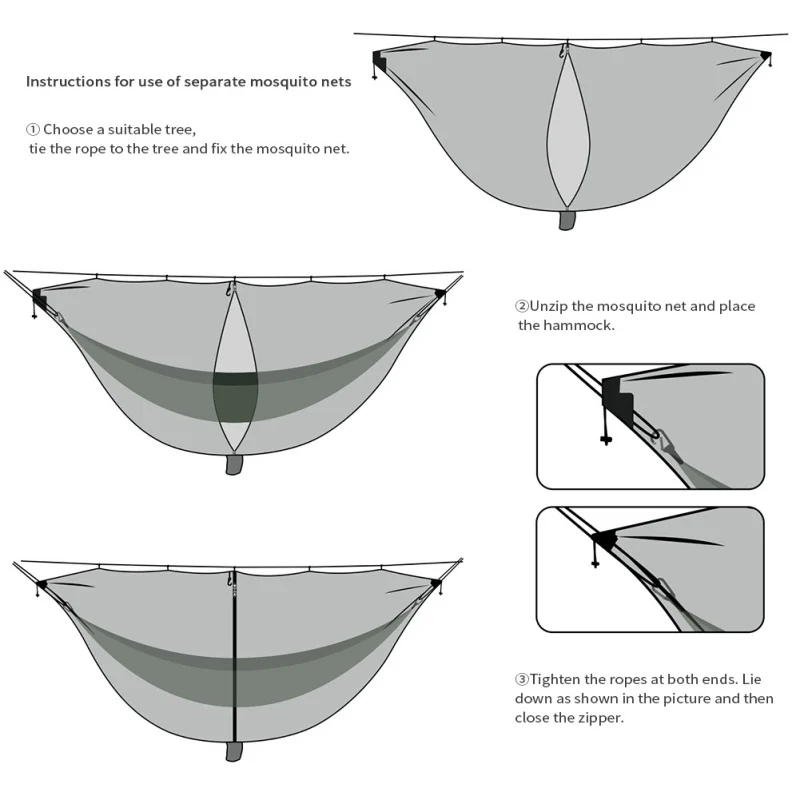 Instructions for use of separate mosquito nets

① Choose a suitable tree, tie the rope to the tree and fix the mosquito net.

②Unzip the mosquito net and place the hammock.

③Tighten the ropes at both ends. Lie down as shown in the picture and then close the zipper.