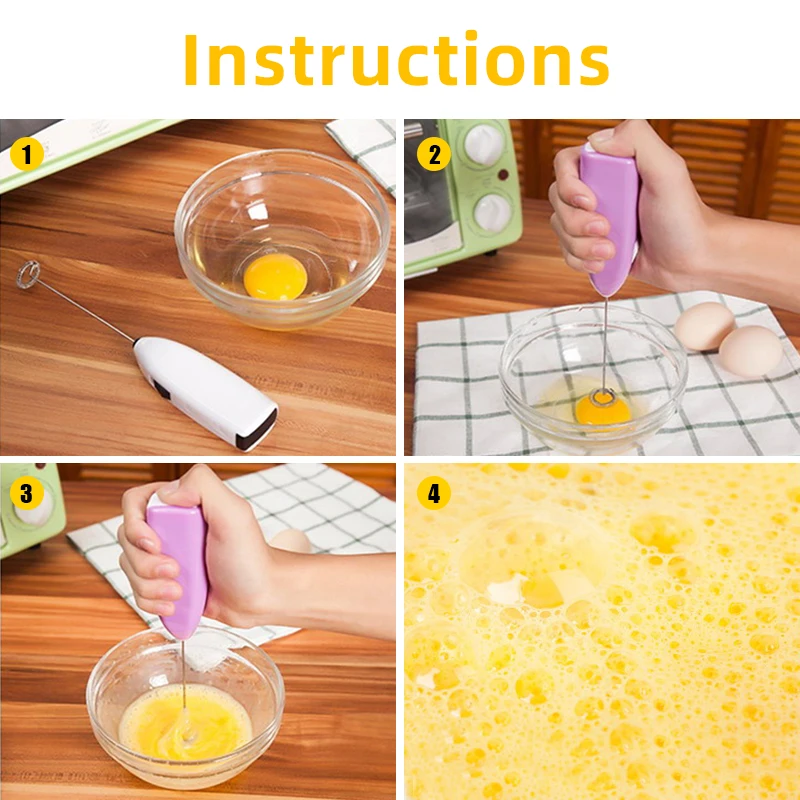 Instructions

1

2

3

4