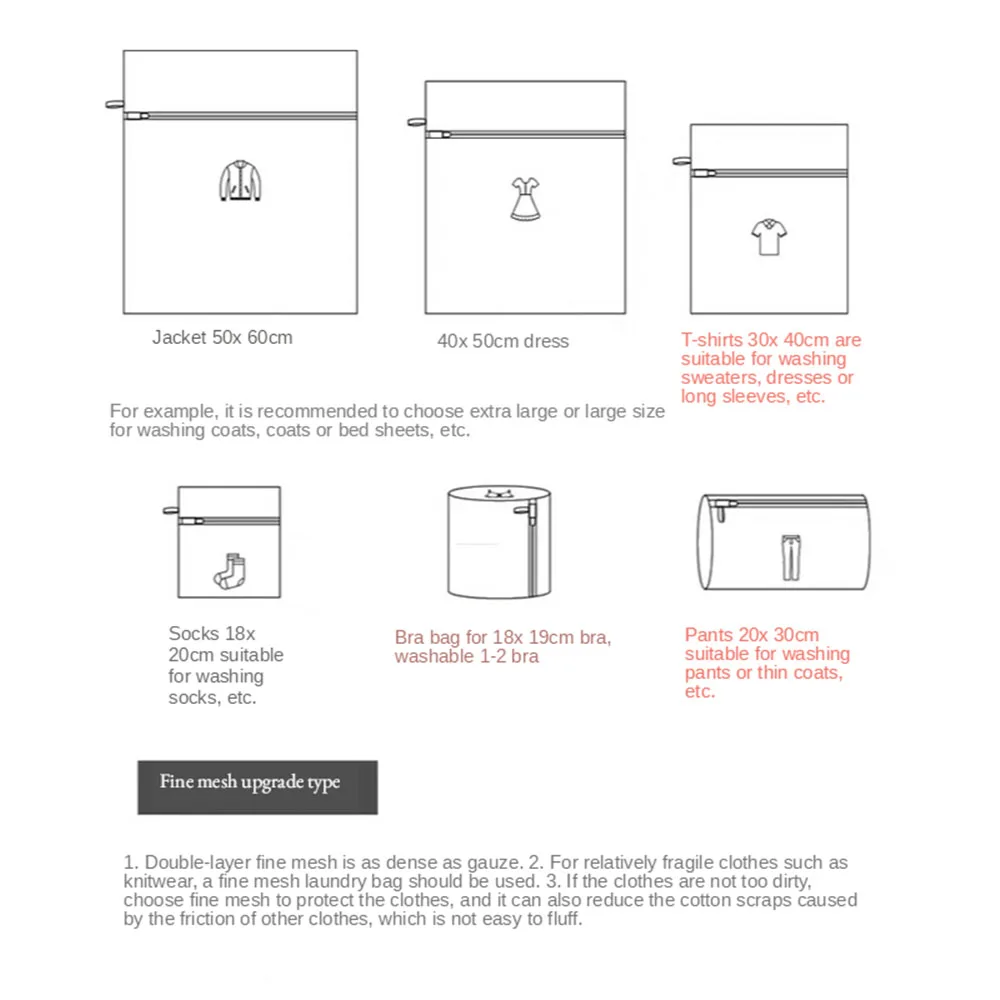 Jacket 50x 60cm

40x 50cm dress

T-shirts 30x 40cm are suitable for washing sweaters, dresses or long sleeves, etc.

For example, it is recommended to choose extra large or large size for washing coats, coats or bed sheets, etc.

Socks 18x 20cm suitable for washing socks, etc.

Bra bag for 18x 19cm bra, washable 1-2 bra

Pants 20x 30cm suitable for washing pants or thin coats, etc.

Fine mesh upgrade type

1. Double-layer fine mesh is as dense as gauze. 2. For relatively fragile clothes such as knitwear, a fine mesh laundry bag should be used. 3. If the clothes are not too dirty, choose fine mesh to protect the clothes, and it can also reduce the cotton scraps caused by the friction of other clothes, which is not easy to fluff.