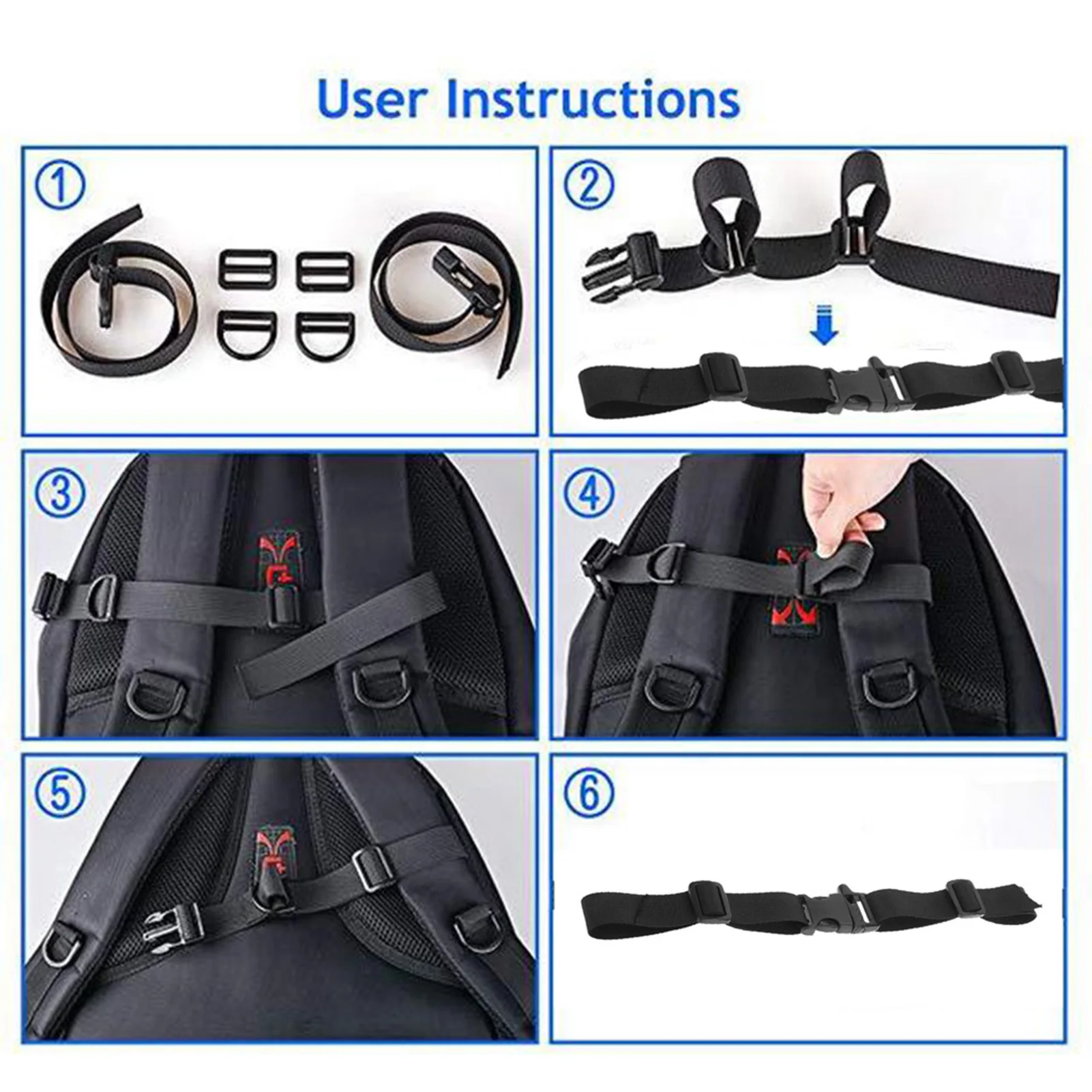 User Instructions

①

②

③

④

⑤

⑥