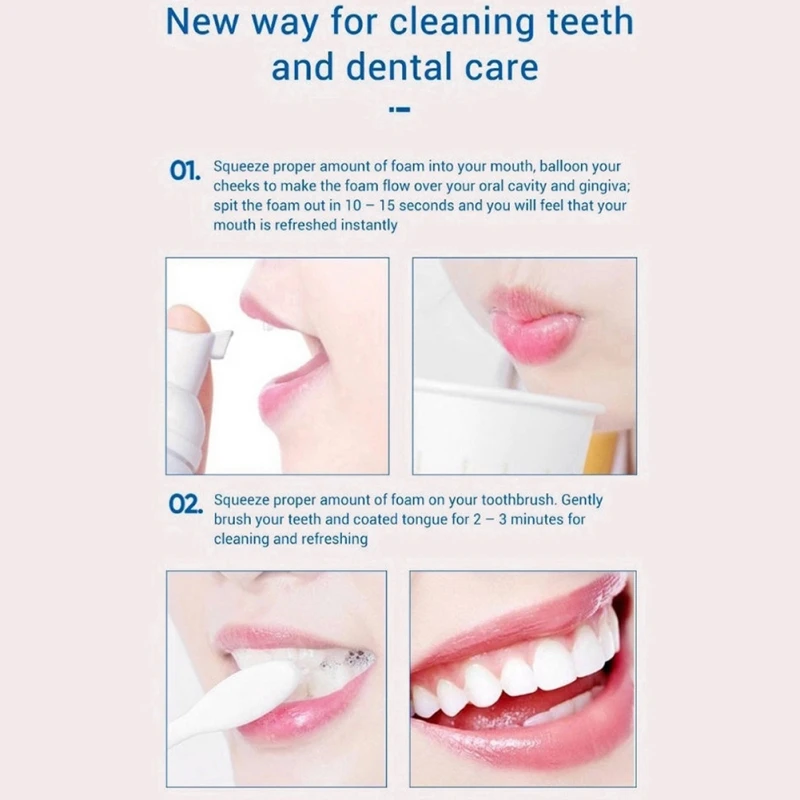 New way for cleaning teeth and dental care

01. Squeeze proper amount of foam into your mouth, balloon your cheeks to make the foam flow over your oral cavity and gingiva; spit the foam out in 10 – 15 seconds and you will feel that your mouth is refreshed instantly

02. Squeeze proper amount of foam on your toothbrush. Gently brush your teeth and coated tongue for 2 – 3 minutes for cleaning and refreshing