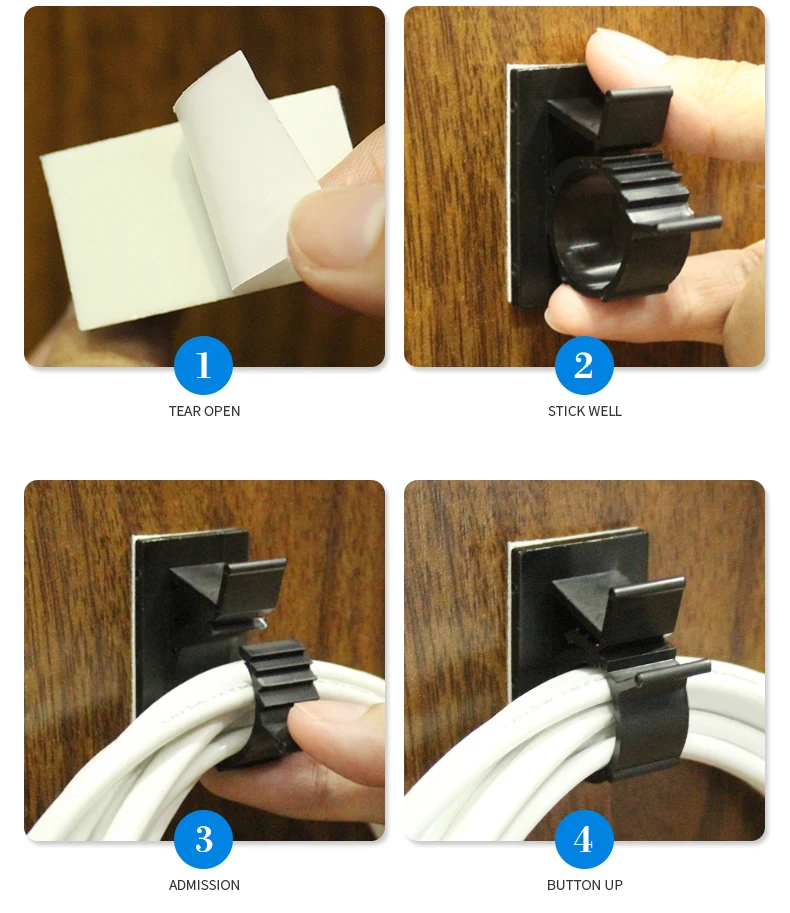 1

TEAR OPEN

2

STICK WELL

3

ADMISSION

4

BUTTON UP