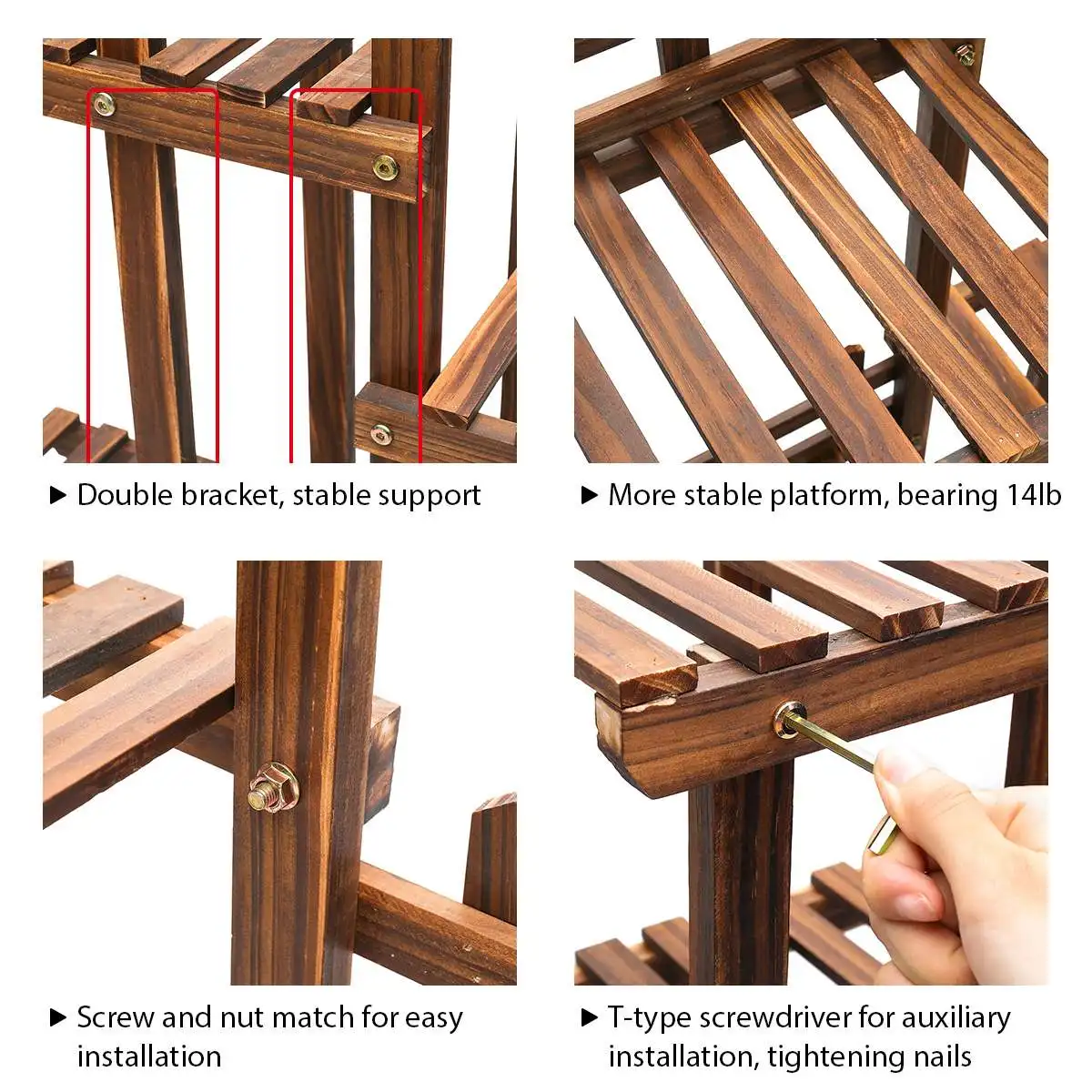 ▶ Double bracket, stable support

▶ More stable platform, bearing 14lb

▶ Screw and nut match for easy installation

▶ T-type screwdriver for auxiliary installation, tightening nails