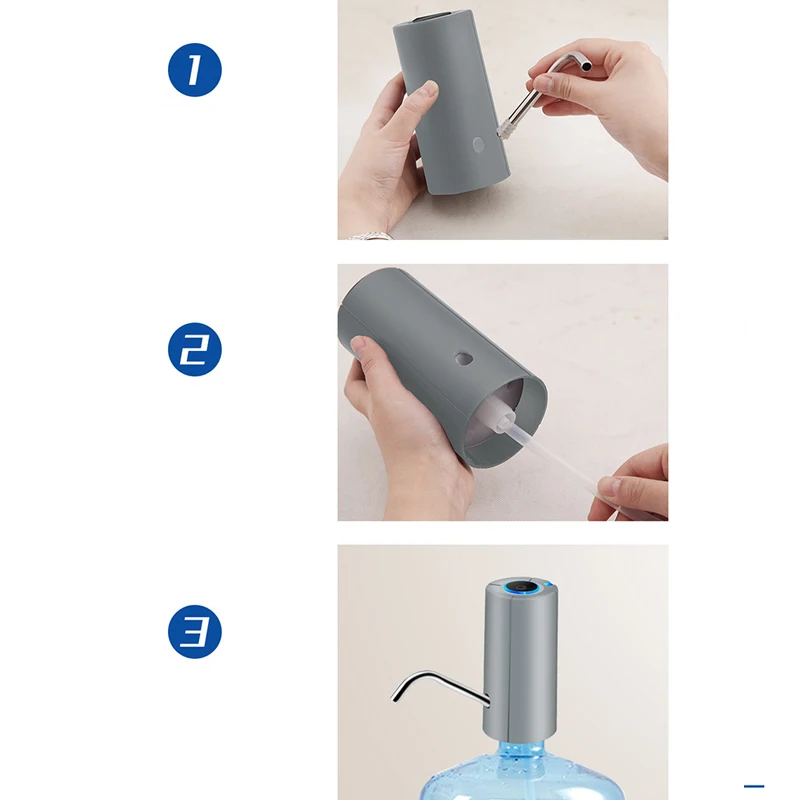 1

2

3