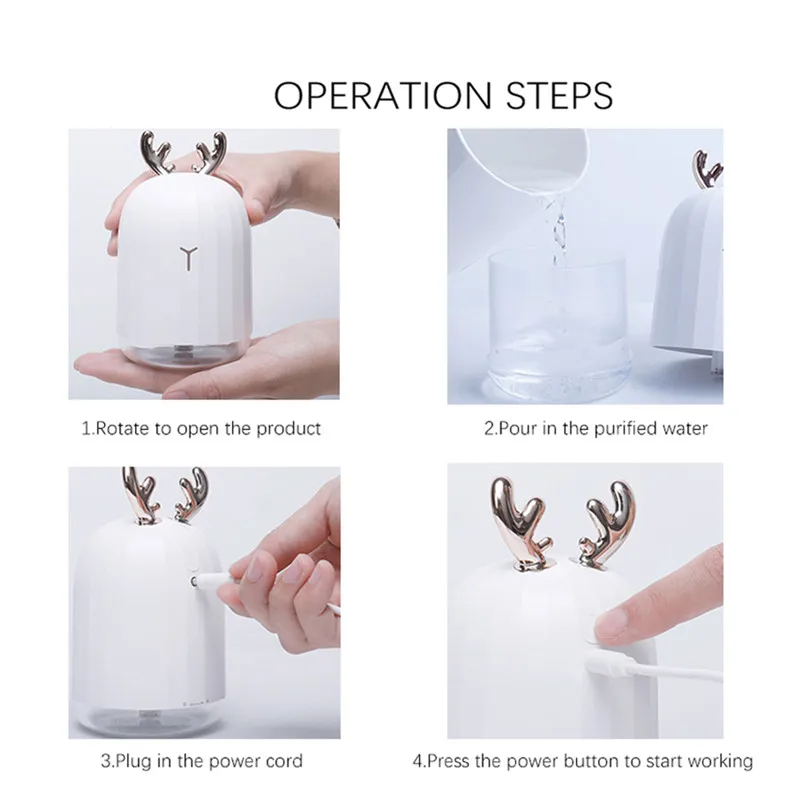 OPERATION STEPS

1.Rotate to open the product

2.Pour in the purified water

3.Plug in the power cord

4.Press the power button to start working