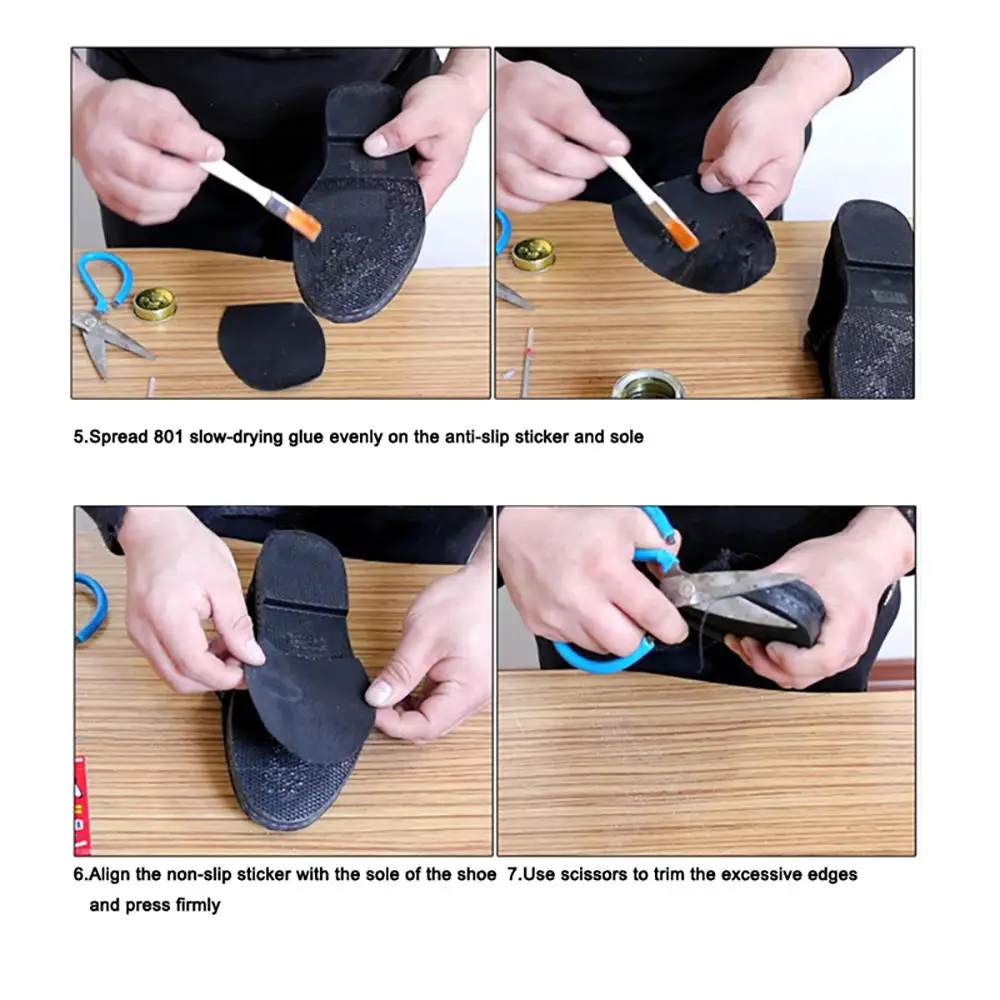 5.Spread 801 slow-drying glue evenly on the anti-slip sticker and sole

6.Align the non-slip sticker with the sole of the shoe and press firmly

7.Use scissors to trim the excessive edges