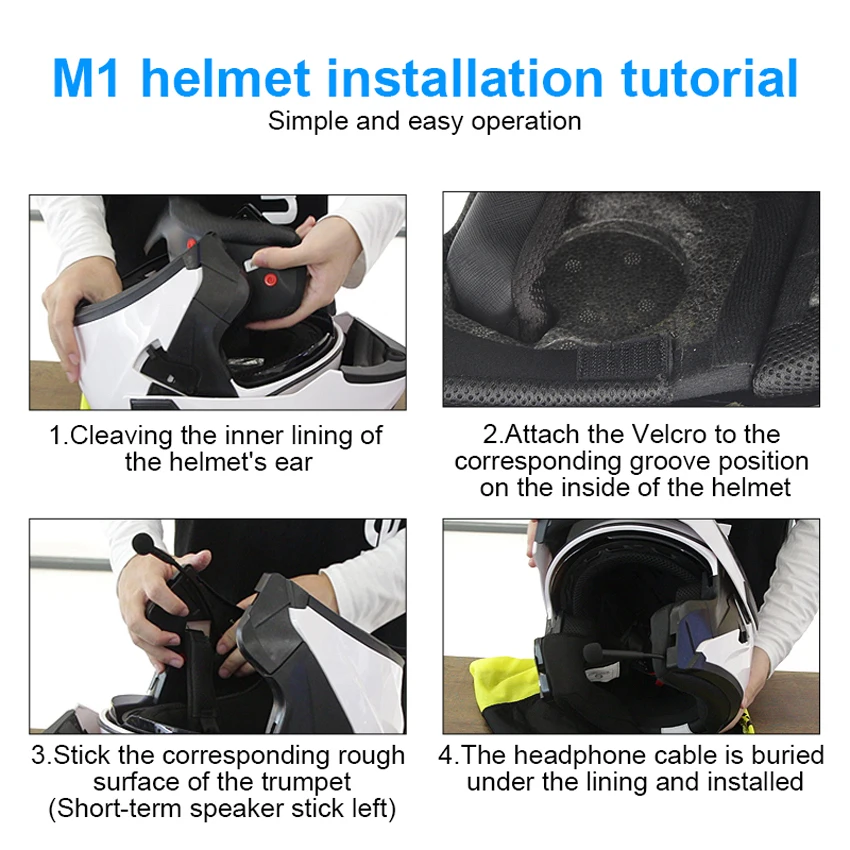 M1 helmet installation tutorial
Simple and easy operation

1.Cleaving the inner lining of the helmet's ear

2.Attach the Velcro to the corresponding groove position on the inside of the helmet

3.Stick the corresponding rough surface of the trumpet (Short-term speaker stick left)

4.The headphone cable is buried under the lining and installed