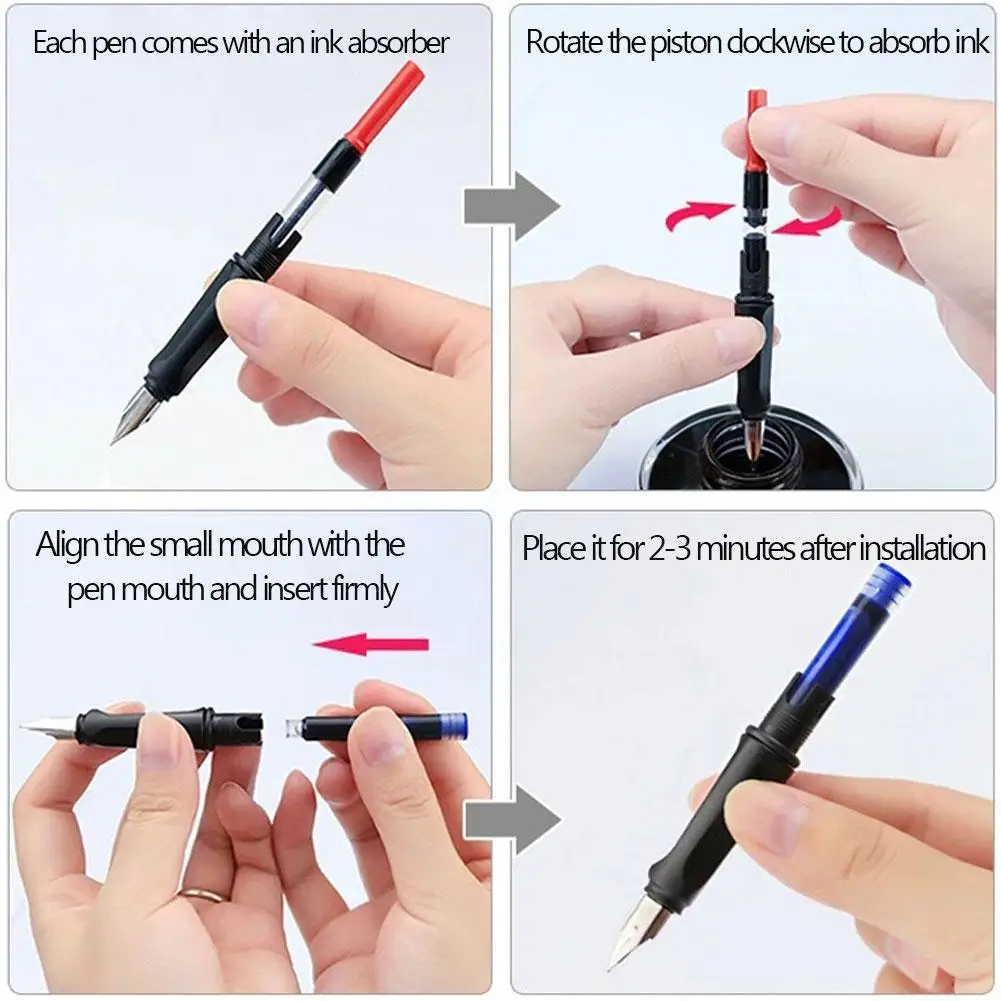 Each pen comes with an ink absorber

Rotate the piston dockwise to absorb ink

Align the small mouth with the pen mouth and insert firmly

Place it for 2-3 minutes after installation