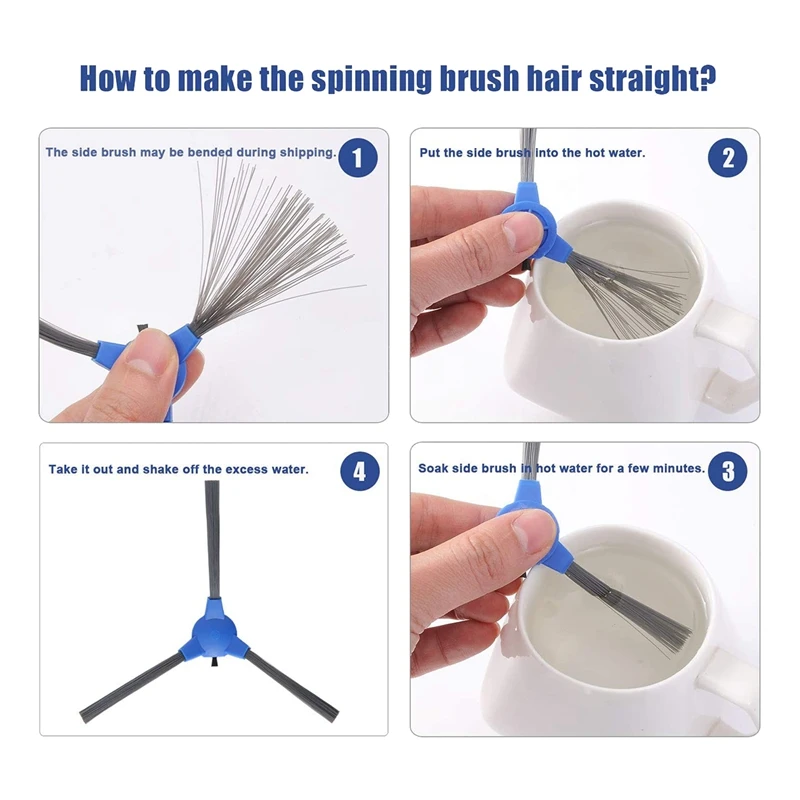 How to make the spinning brush hair straight?

The side brush may be bended during shipping. 1

Put the side brush into the hot water. 2

Take it out and shake off the excess water. 4

Soak side brush in hot water for a few minutes. 3