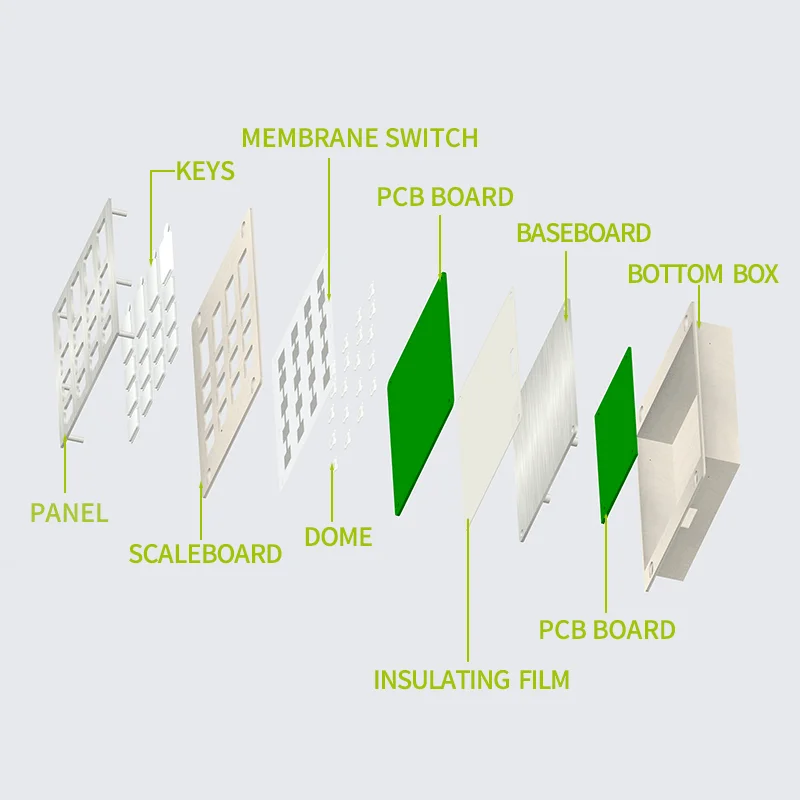 MEMBRANE SWITCH
KEYS
PCB BOARD
BASEBOARD
BOTTOM BOX
PANEL
SCALEBOARD
DOME
PCB BOARD
INSULATING FILM