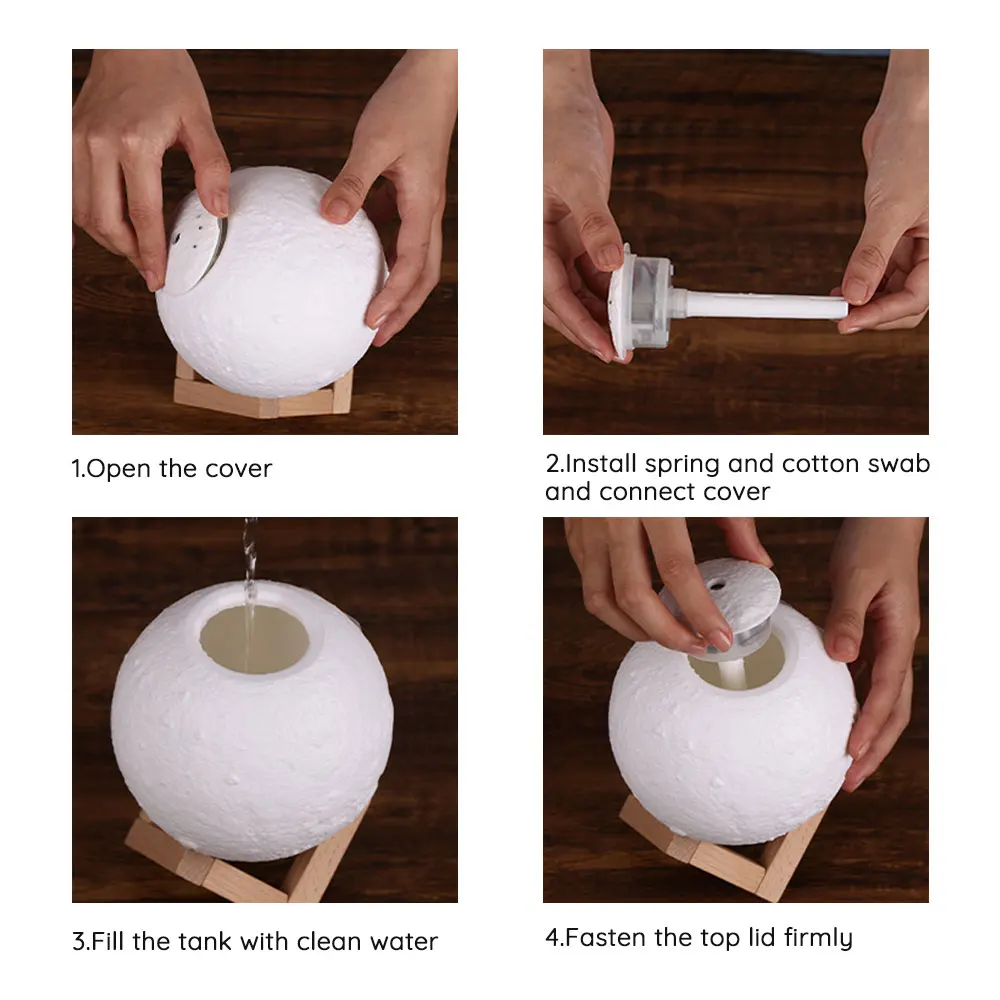 1.Open the cover

2.Install spring and cotton swab and connect cover

3.Fill the tank with clean water

4.Fasten the top lid firmly