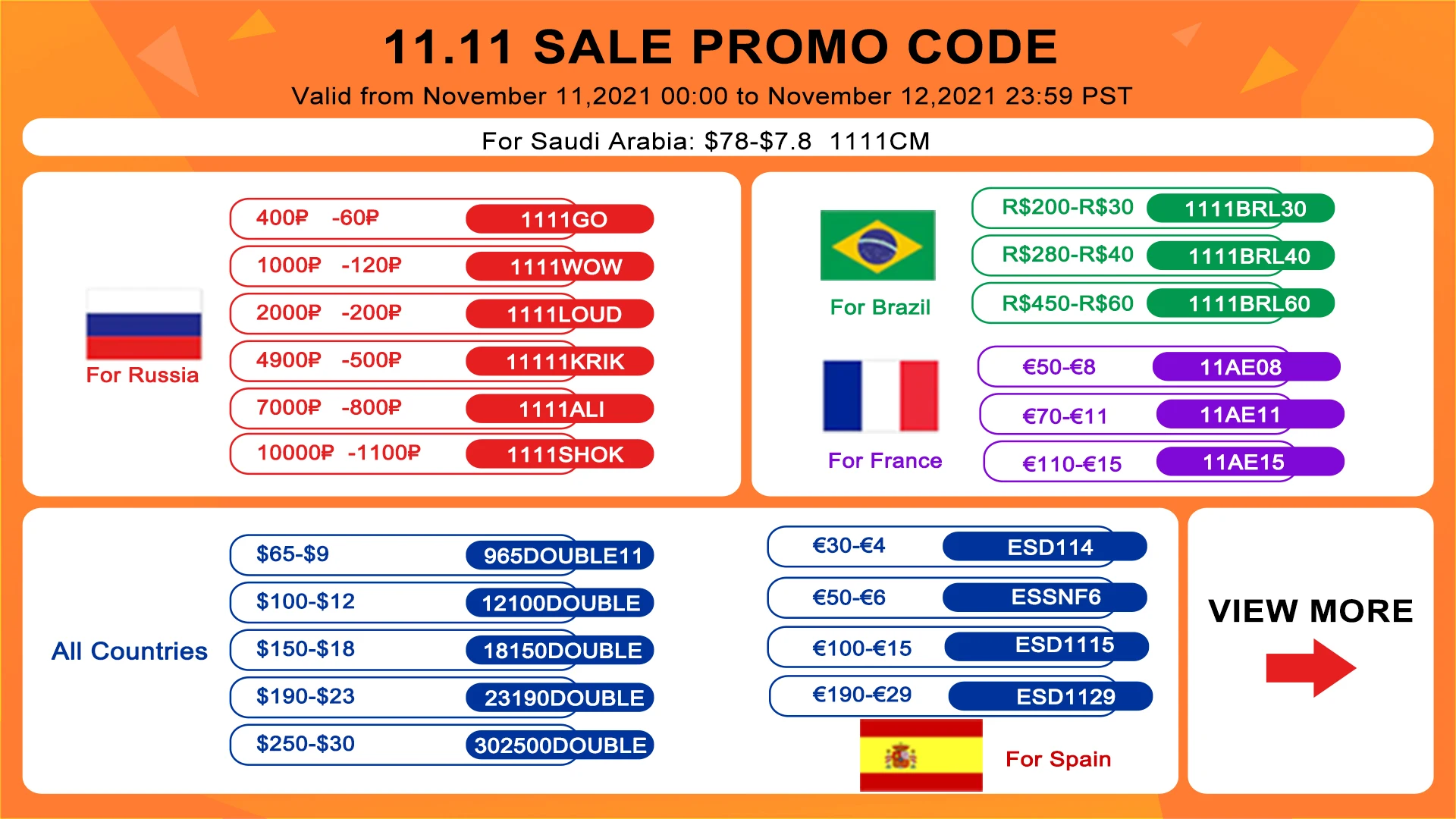 11.11 SALE PROMO CODE

Valid from November 11,2021 00:00 to November 12,2021 23:59 PST

For Saudi Arabia: $78-$7.8 1111CM

For Russia

400₽ -60₽ 1111GO
1000₽ -120₽ 1111WOW
2000₽ -200₽ 1111LOUD
4900₽ -500₽ 11111KRIK
7000₽ -800₽ 1111ALI
10000₽ -1100₽ 1111SHOK

For Brazil

R$200-R$30 1111BRL30
R$280-R$40 1111BRL40
R$450-R$60 1111BRL60

For France

€50-€8 11AE08
€70-€11 11AE11
€110-€15 11AE15

All Countries

$65-$9 965DOUBLE11
$100-$12 12100DOUBLE
$150-$18 18150DOUBLE
$190-$23 23190DOUBLE
$250-$30 302500DOUBLE

€30-€4 ESD114
€50-€6 ESSNF6
€100-€15 ESD1115
€190-€29 ESD1129

For Spain

VIEW MORE