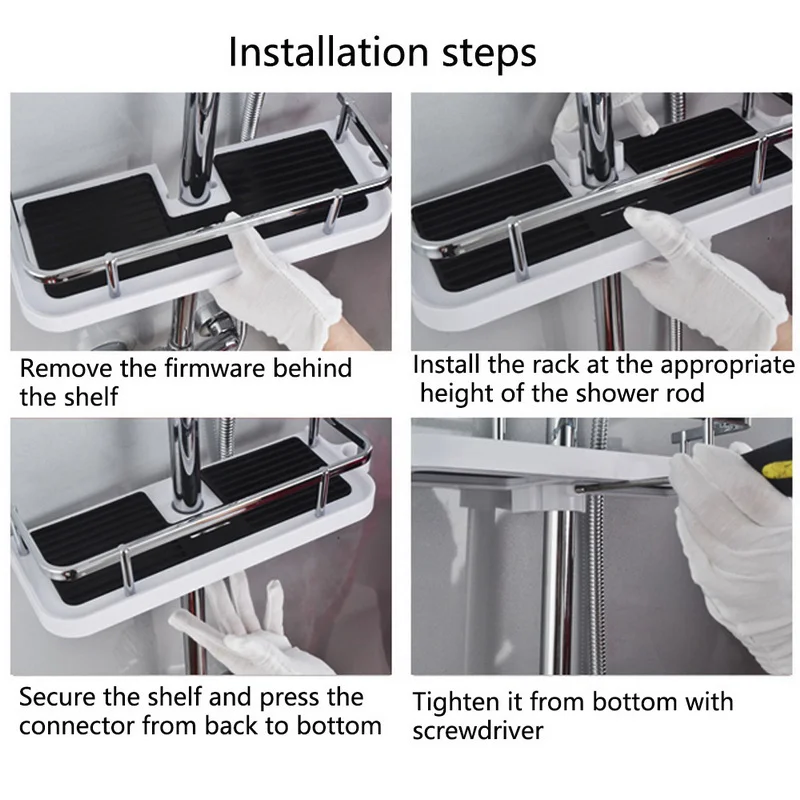 Installation steps

Remove the firmware behind the shelf

Install the rack at the appropriate height of the shower rod

Secure the shelf and press the connector from back to bottom

Tighten it from bottom with screwdriver