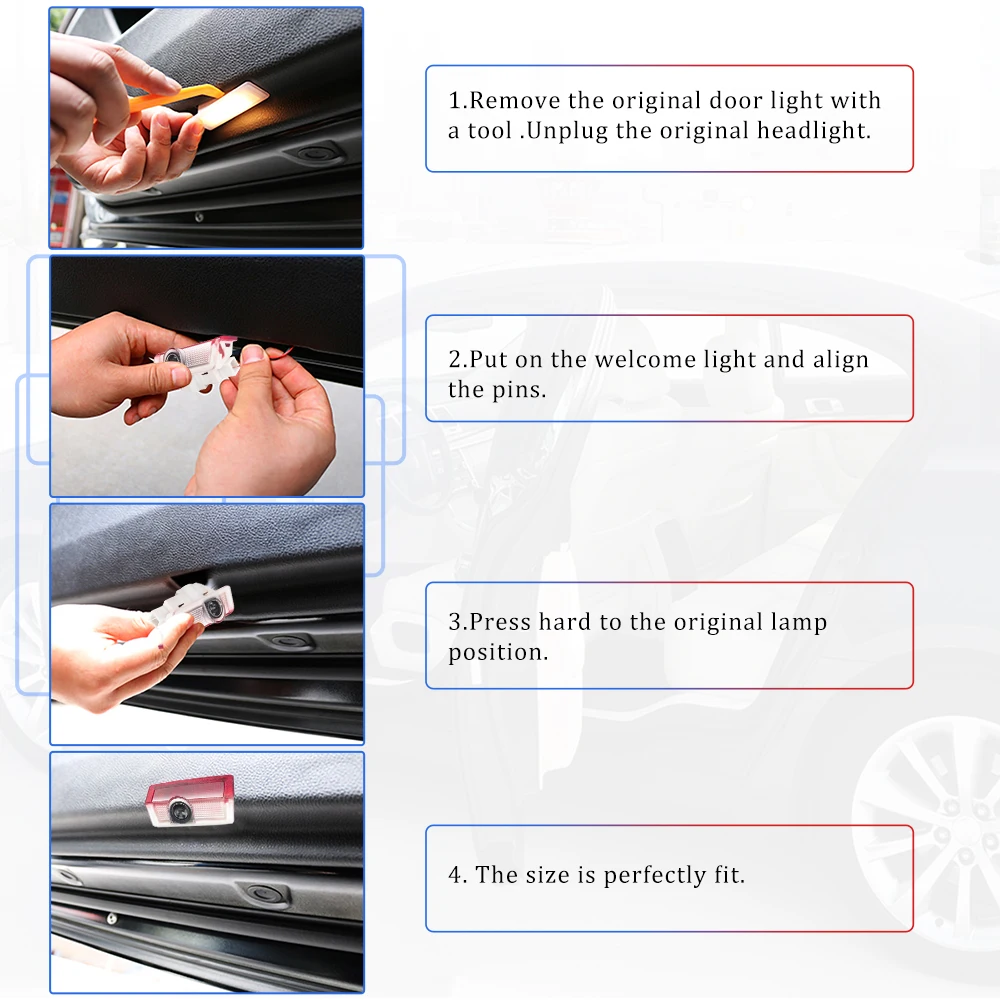 1.Remove the original door light with a tool .Unplug the original headlight.

2.Put on the welcome light and align the pins.

3.Press hard to the original lamp position.

4. The size is perfectly fit.