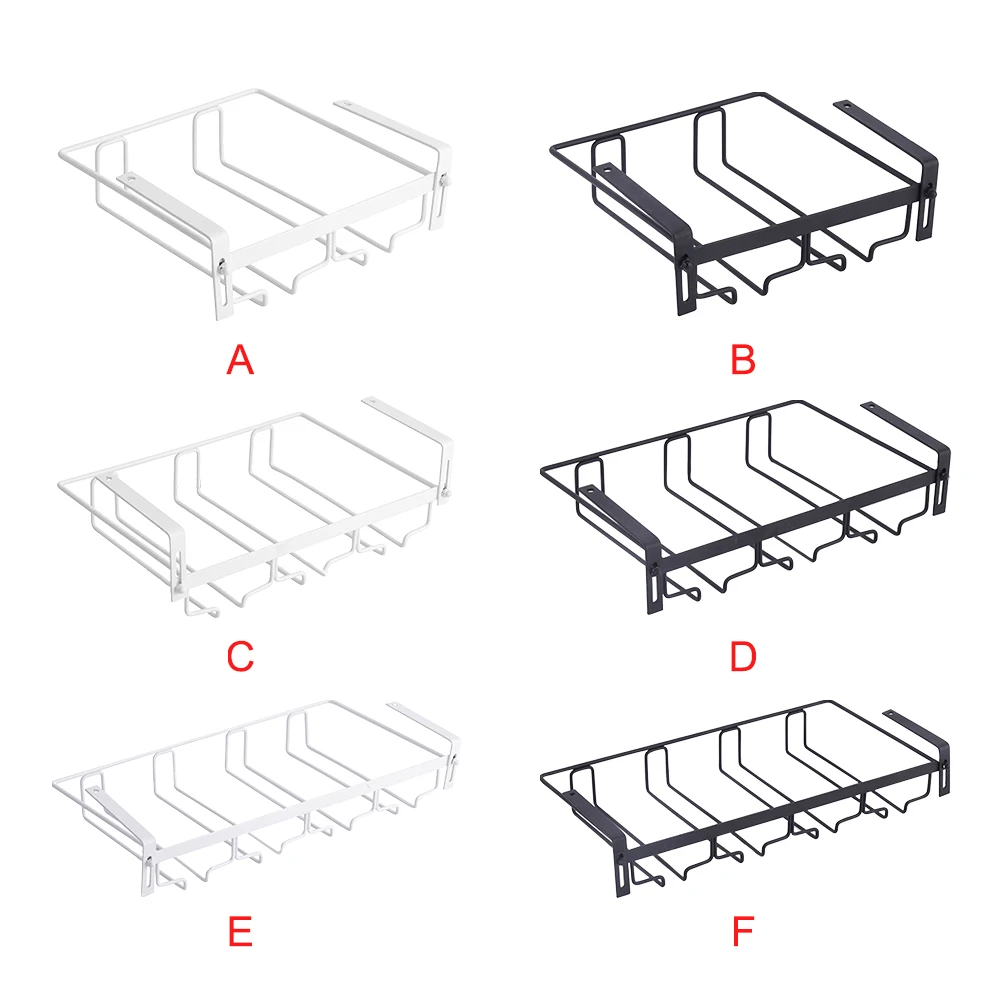 A

B

C

D

E

F