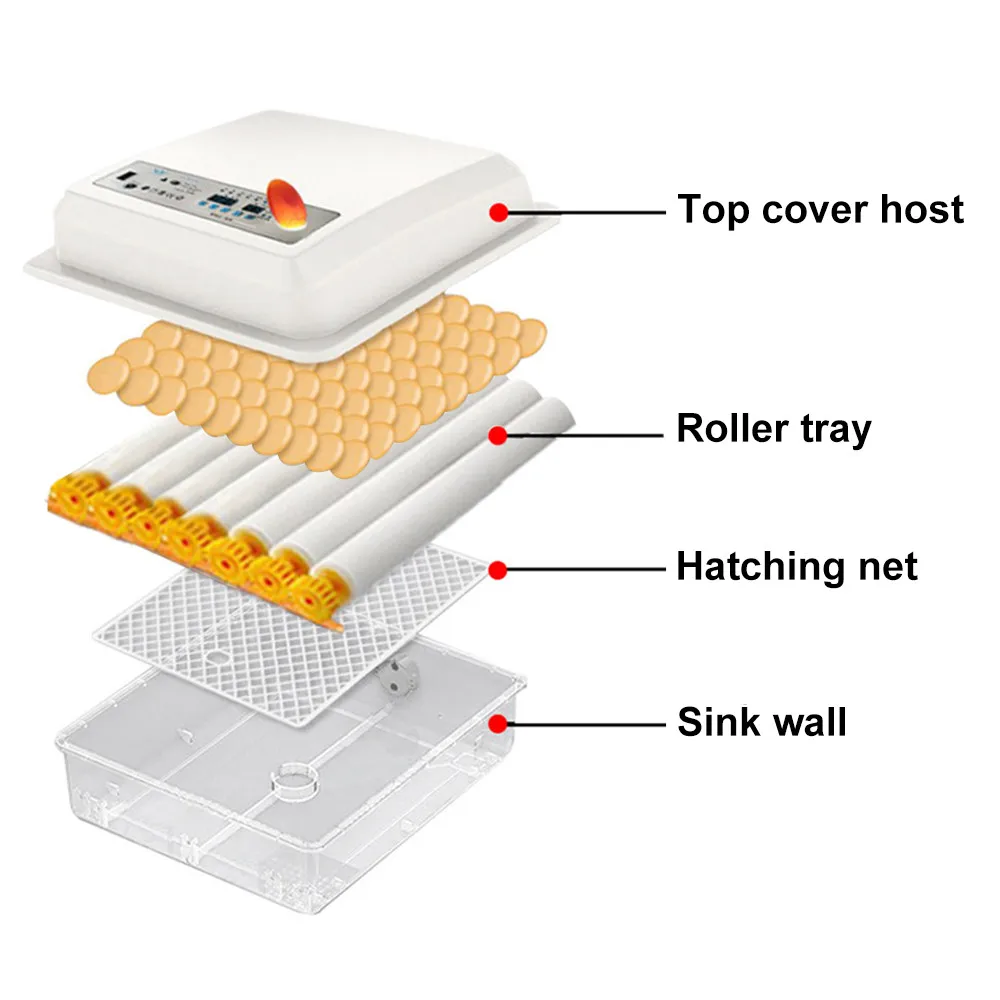 Top cover host

Roller tray

Hatching net

Sink wall